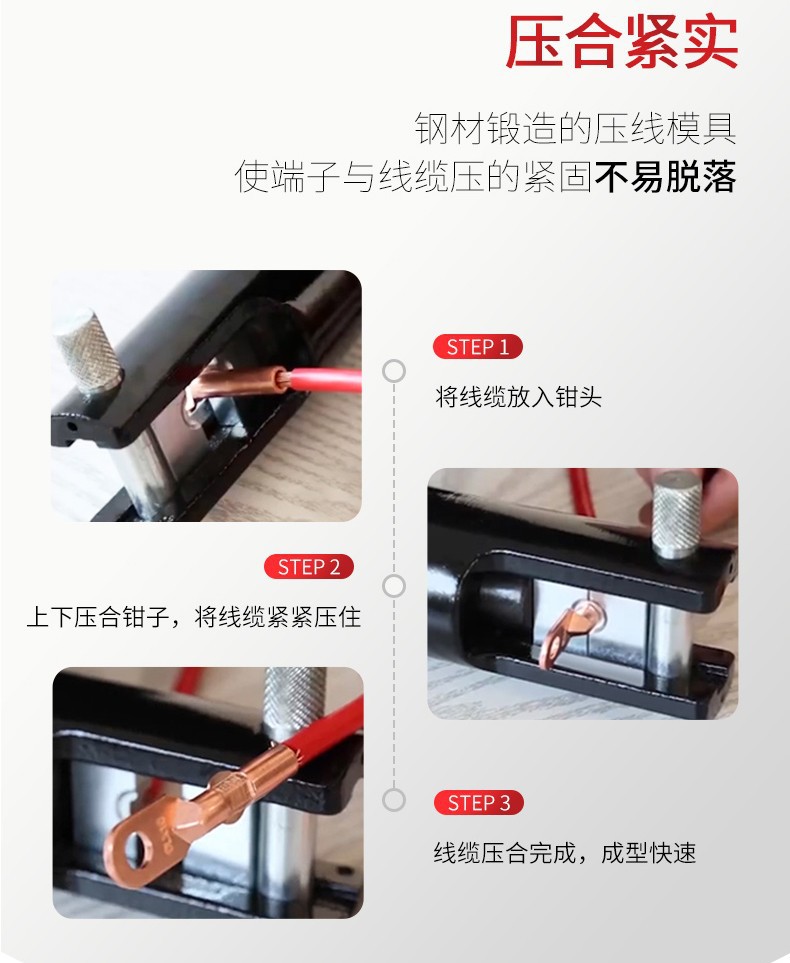 压合紧实

钢材锻造的压线模具
使端子与线缆压的紧固不易脱落

STEP 1
将线缆放入钳头

STEP 2
上下压合钳子，将线缆紧紧压住

STEP 3
线缆压合完成，成型快速