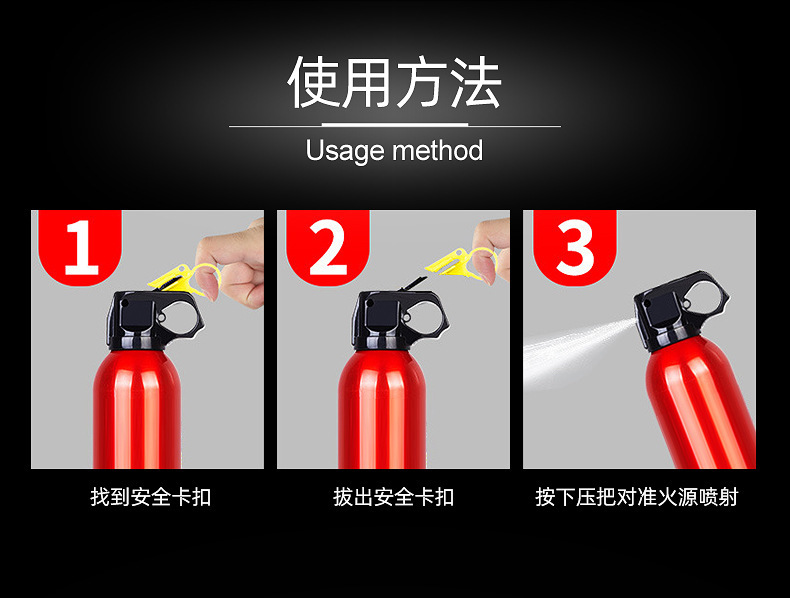 使用方法

Usage method

1

找到安全卡扣

2

拔出安全卡扣

3

按下压把对准火源喷射