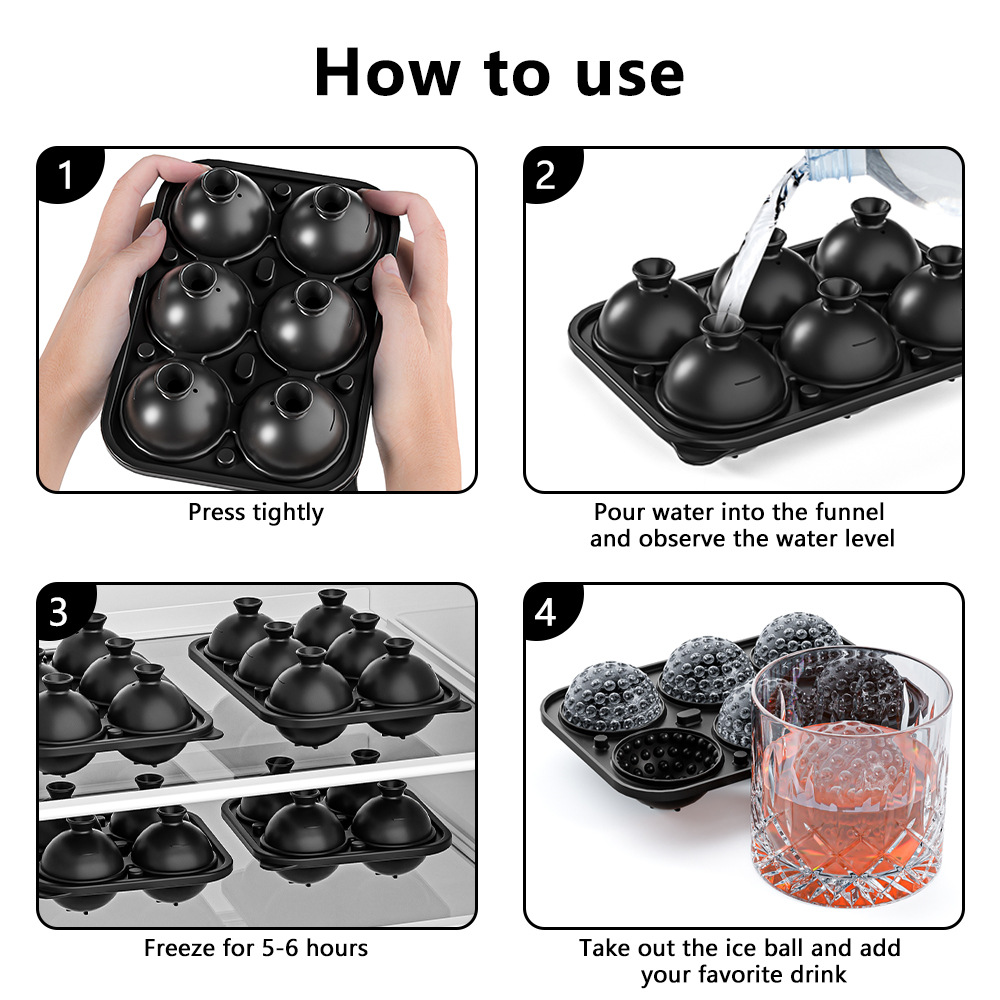 How to use

1

Press tightly

2

Pour water into the funnel and observe the water level

3

Freeze for 5-6 hours

4

Take out the ice ball and add your favorite drink