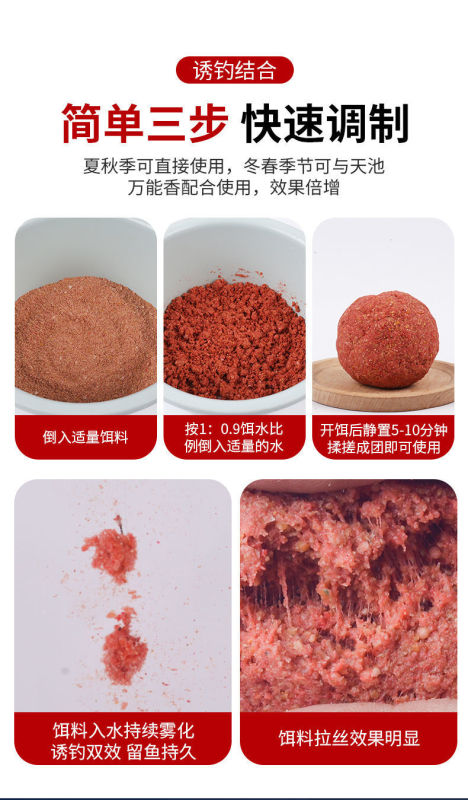 诱钓结合

简单三步 快速调制

夏秋季可直接使用，冬春季节可与天池万能香配合使用，效果倍增

倒入适量饵料

按1：0.9饵水比例倒入适量的水

开饵后静置5-10分钟揉搓成团即可使用

饵料入水持续雾化
诱钓双效 留鱼持久

饵料拉丝效果明显