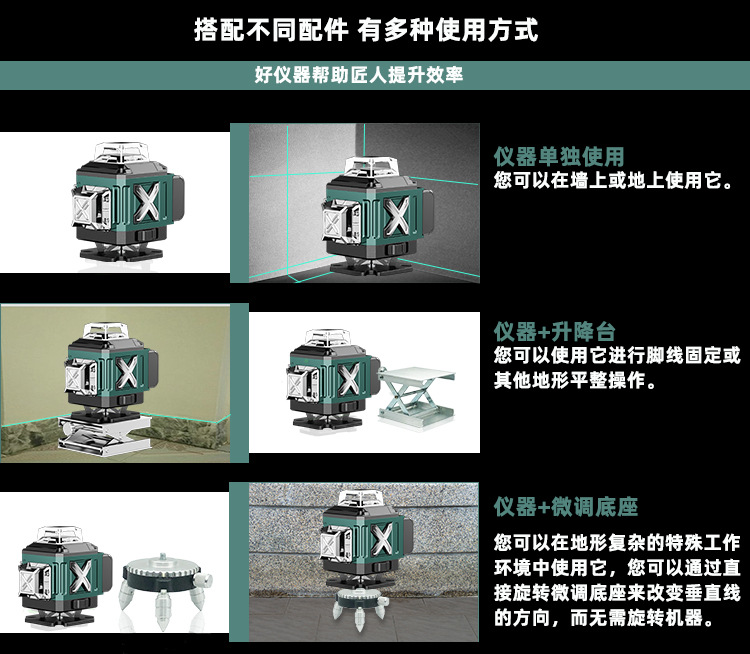 搭配不同配件 有多种使用方式

好仪器帮助匠人提升效率

仪器单独使用
您可以在墙上或地上使用它。

仪器+升降台
您可以使用它进行脚线固定或其他地形平整操作。

仪器+微调底座
您可以在地形复杂的特殊工作环境中使用它，您可以通过直接旋转微调底座来改变垂直线的方向，而无需旋转机器。