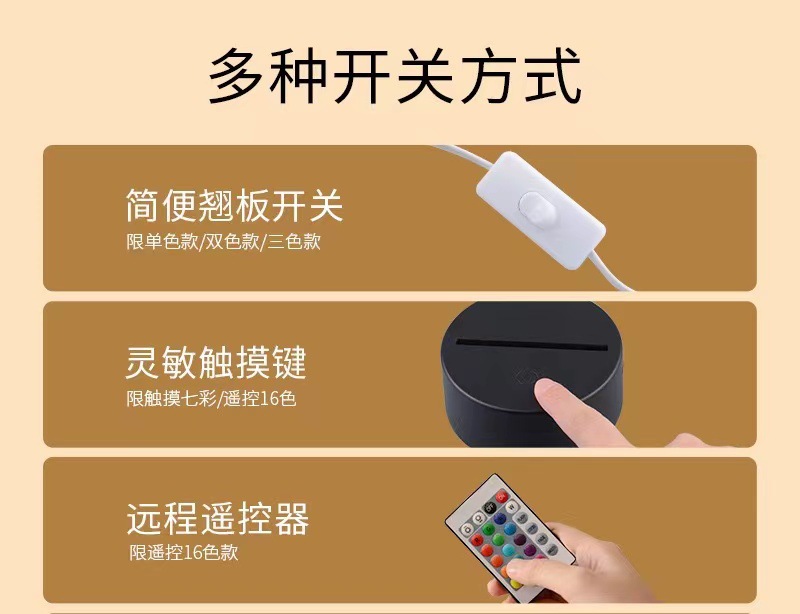 多种开关方式

简便翘板开关
限单色款/双色款/三色款

灵敏触摸键
限触摸七彩/遥控16色

远程遥控器
限遥控16色款