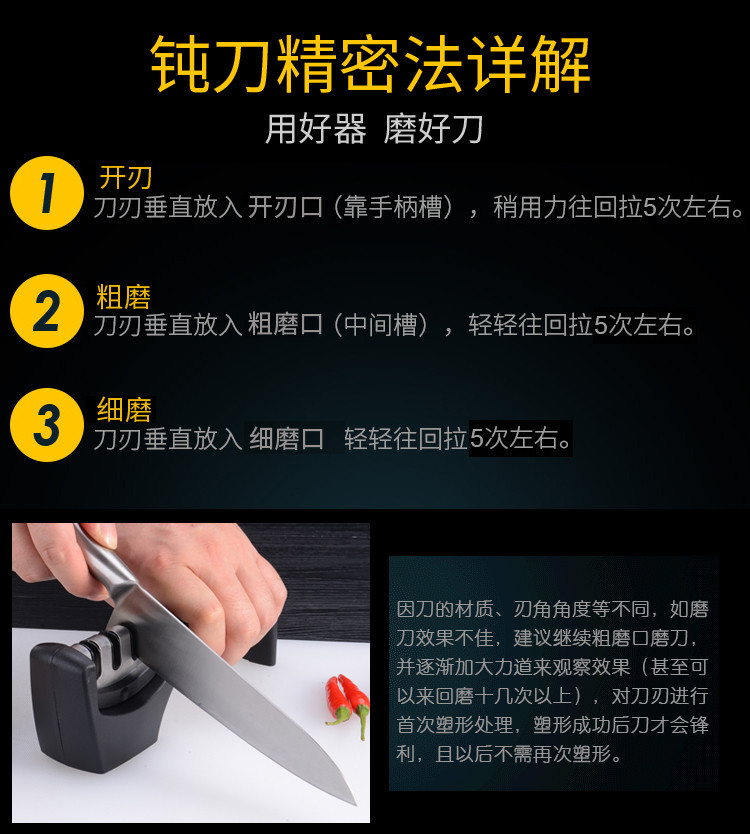 钝刀精密法详解

用好器 磨好刀

1 开刃
刀刃垂直放入 开刃口（靠手柄槽），稍用力往回拉5次左右。

2 粗磨
刀刃垂直放入 粗磨口（中间槽），轻轻往回拉5次左右。

3 细磨
刀刃垂直放入 细磨口 轻轻往回拉5次左右。

因刀的材质、刃角角度等不同，如磨刀效果不佳，建议继续粗磨口磨刀，并逐渐加大力道来观察效果（甚至可以来回磨十几次以上），对刀刃进行首次塑形处理，塑形成功后刀才会锋利，且以后不需再次塑形。