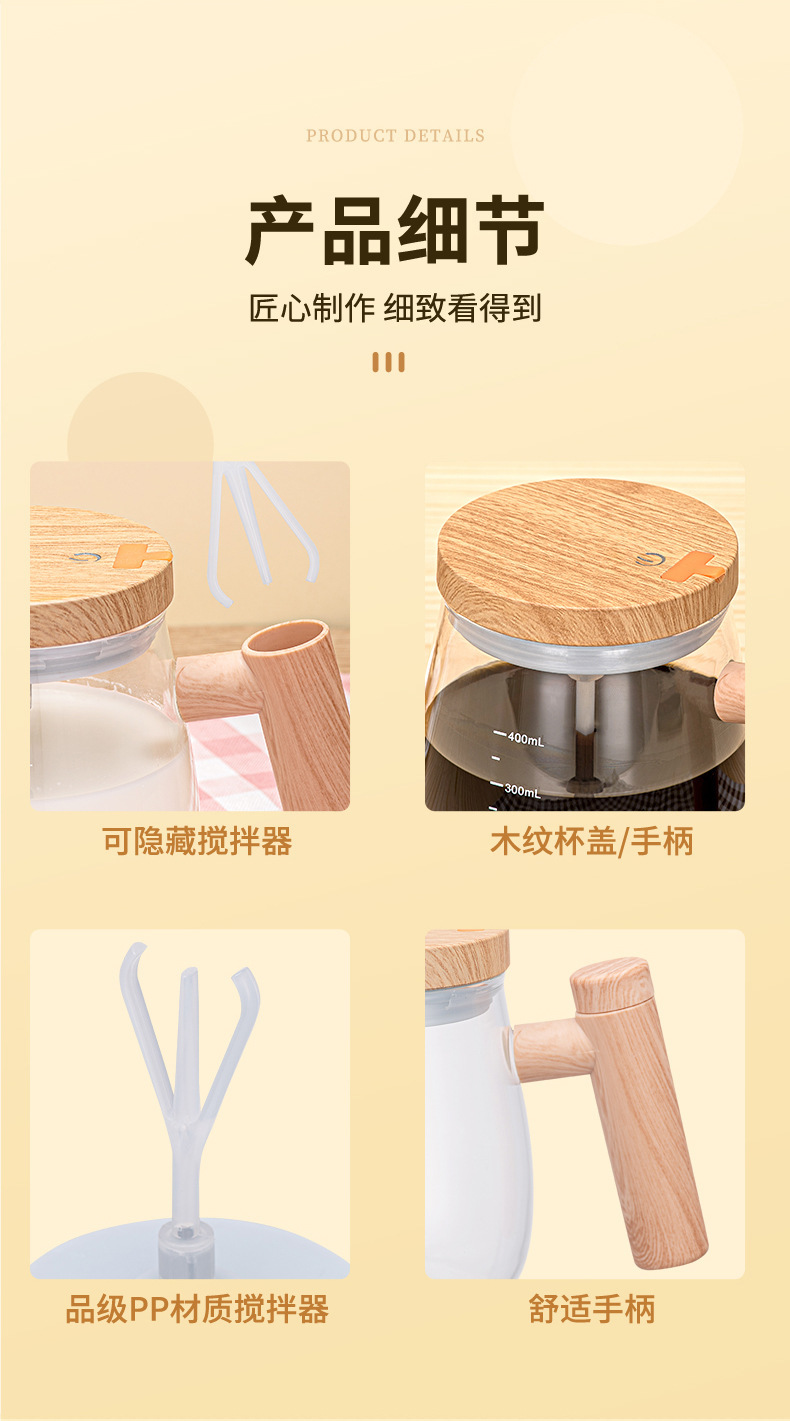 PRODUCT DETAILS

产品细节

匠心制作 细致看得到

400mL
300mL

可隐藏搅拌器

木纹杯盖/手柄

品级PP材质搅拌器

舒适手柄