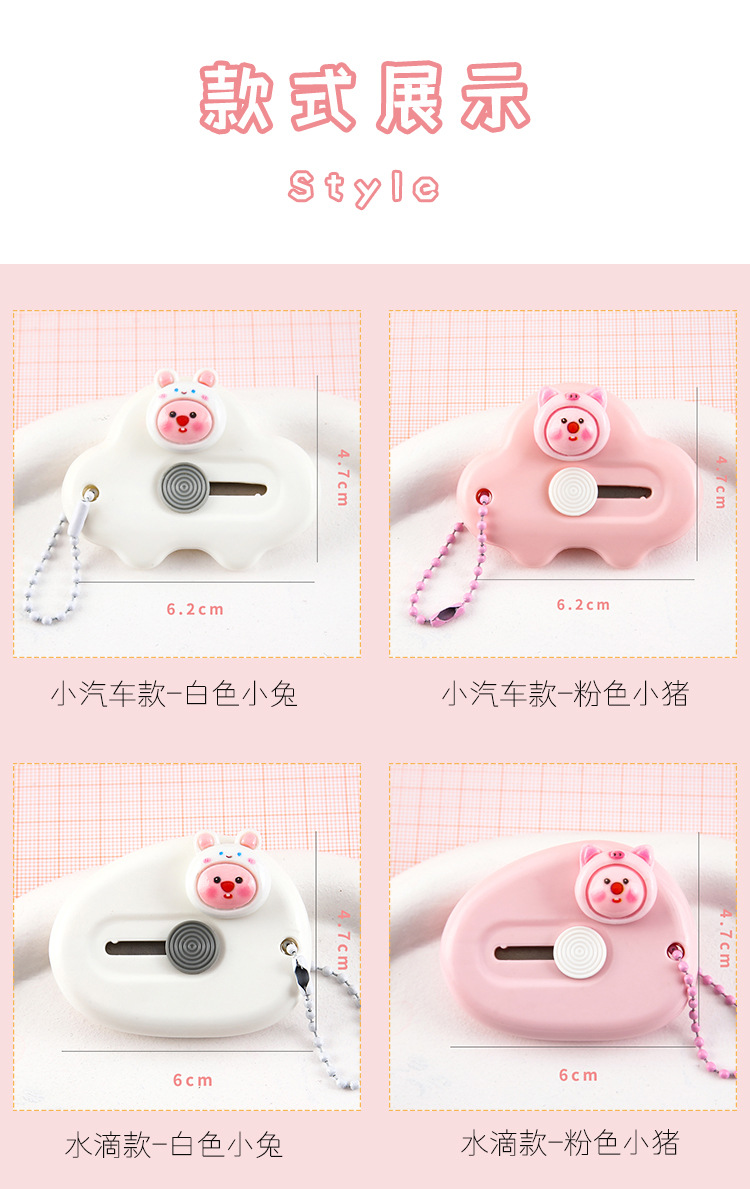 款式展示

Style

4.7cm

6.2cm

小汽车款-白色小兔

4.7cm

6.2cm

小汽车款-粉色小猪

4.7cm

6cm

水滴款-白色小兔

4.7cm

6cm

水滴款-粉色小猪