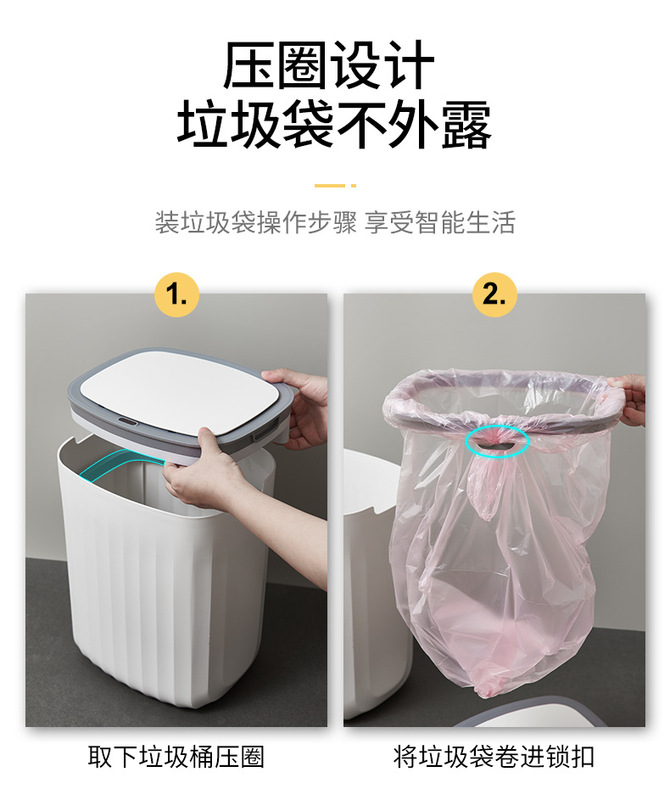 压圈设计
垃圾袋不外露

装垃圾袋操作步骤 享受智能生活

1.

取下垃圾桶压圈

2.

将垃圾袋卷进锁扣