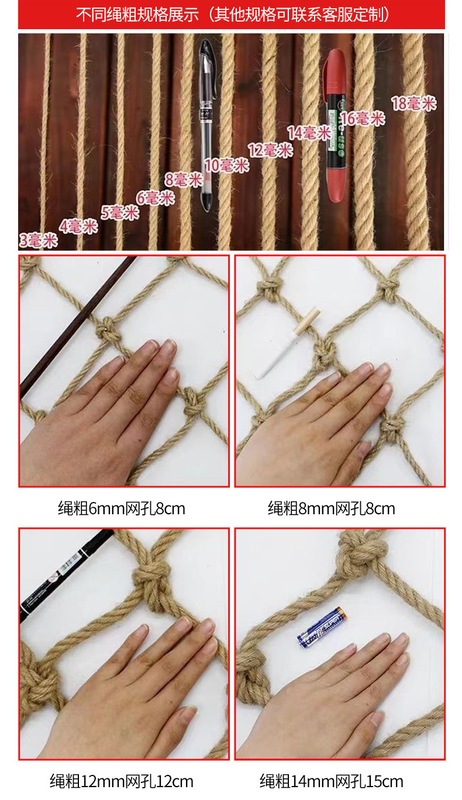 不同绳粗规格展示（其他规格可联系客服定制）

3毫米
4毫米
5毫米
6毫米
8毫米
10毫米
12毫米
14毫米
16毫米
18毫米

绳粗6mm网孔8cm

绳粗8mm网孔8cm

绳粗12mm网孔12cm

绳粗14mm网孔15cm