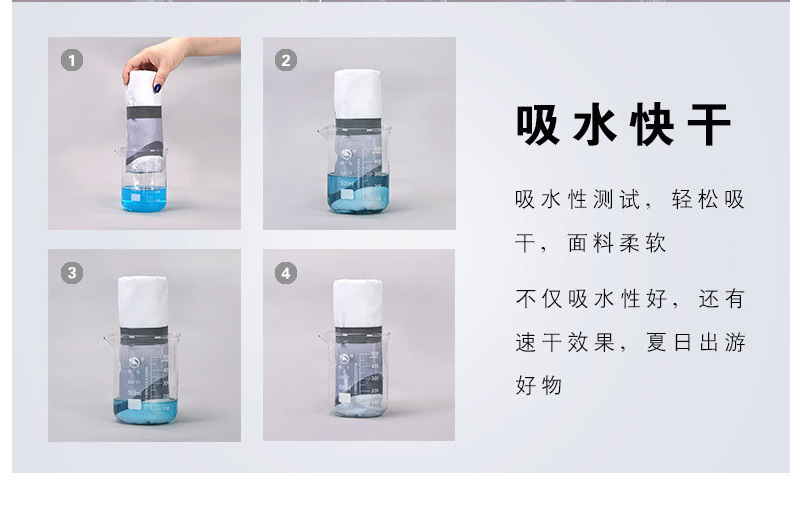 1

2

3

4

吸水快干

吸水性测试，轻松吸干，面料柔软

不仅吸水性好，还有速干效果，夏日出游好物