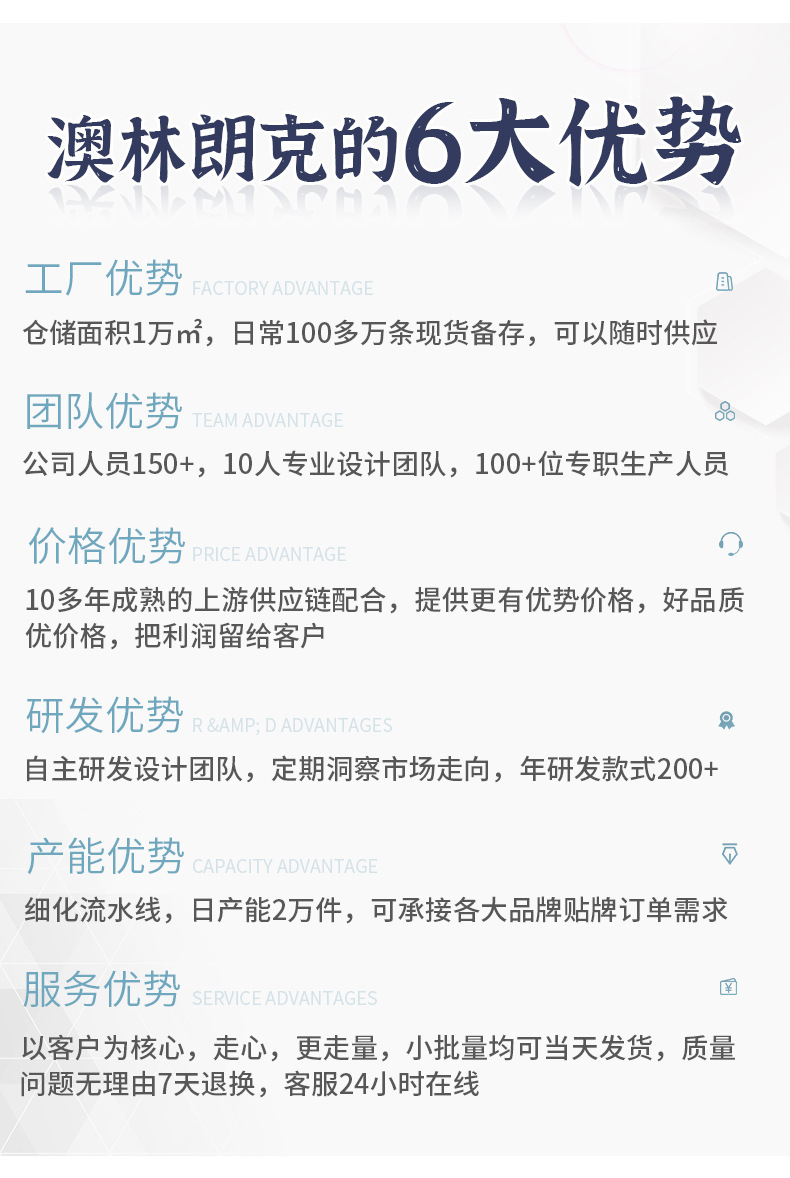 澳林朗克的6大优势

工厂优势 FACTORY ADVANTAGE

仓储面积1万㎡，日常100多万条现货备存，可以随时供应

团队优势 TEAM ADVANTAGE

公司人员150+，10人专业设计团队，100+位专职生产人员

价格优势 PRICE ADVANTAGE

10多年成熟的上游供应链配合，提供更有优势价格，好品质优价格，把利润留给客户

研发优势 R &AMP; D ADVANTAGES

自主研发设计团队，定期洞察市场走向，年研发款式200+

产能优势 CAPACITY ADVANTAGE

细化流水线，日产能2万件，可承接各大品牌贴牌订单需求

服务优势 SERVICE ADVANTAGES

以客户为核心，走心，更走量，小批量均可当天发货，质量问题无理由7天退换，客服24小时在线