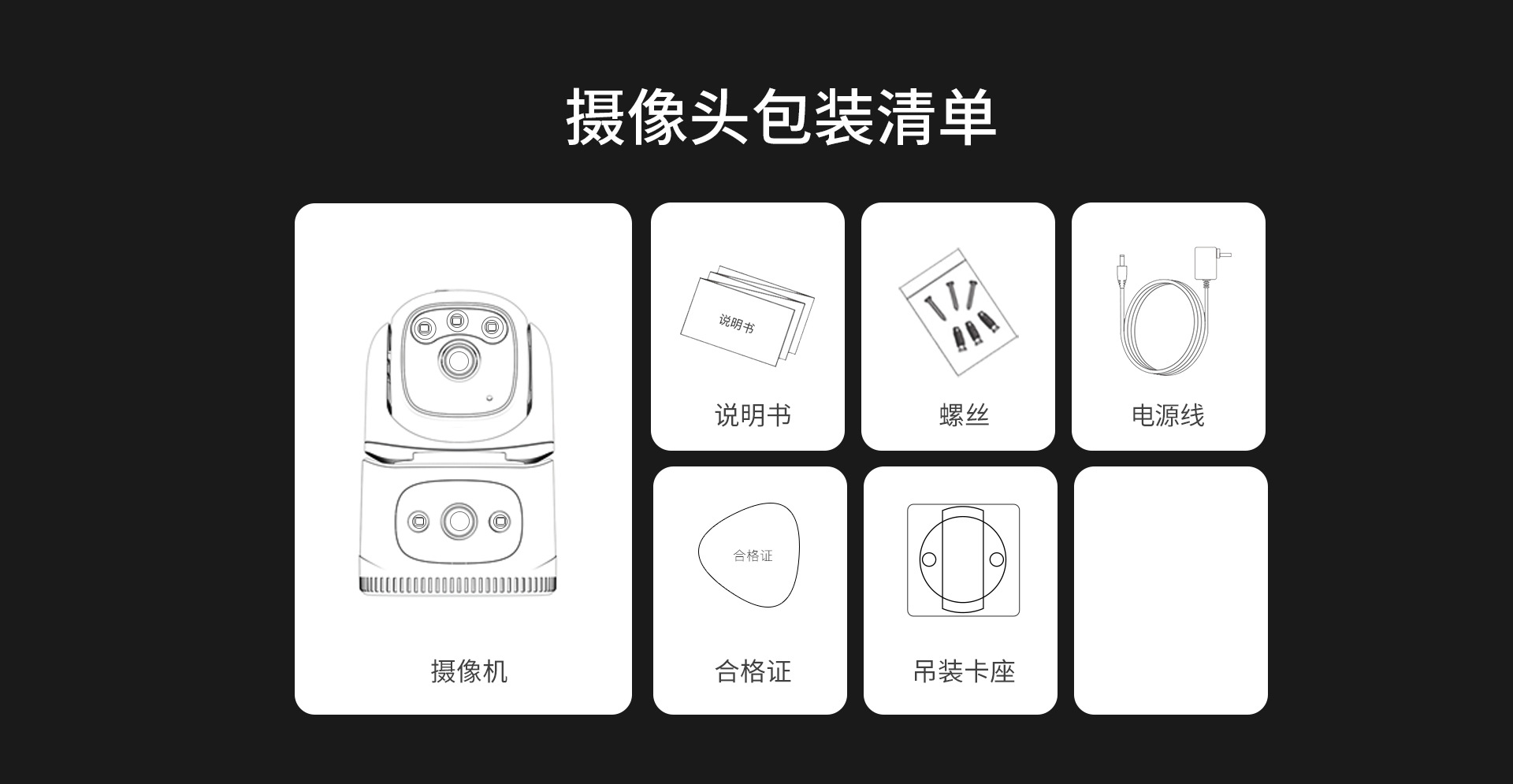 摄像头包装清单

摄像机

说明书

说明书

螺丝

电源线

合格证

合格证

吊装卡座