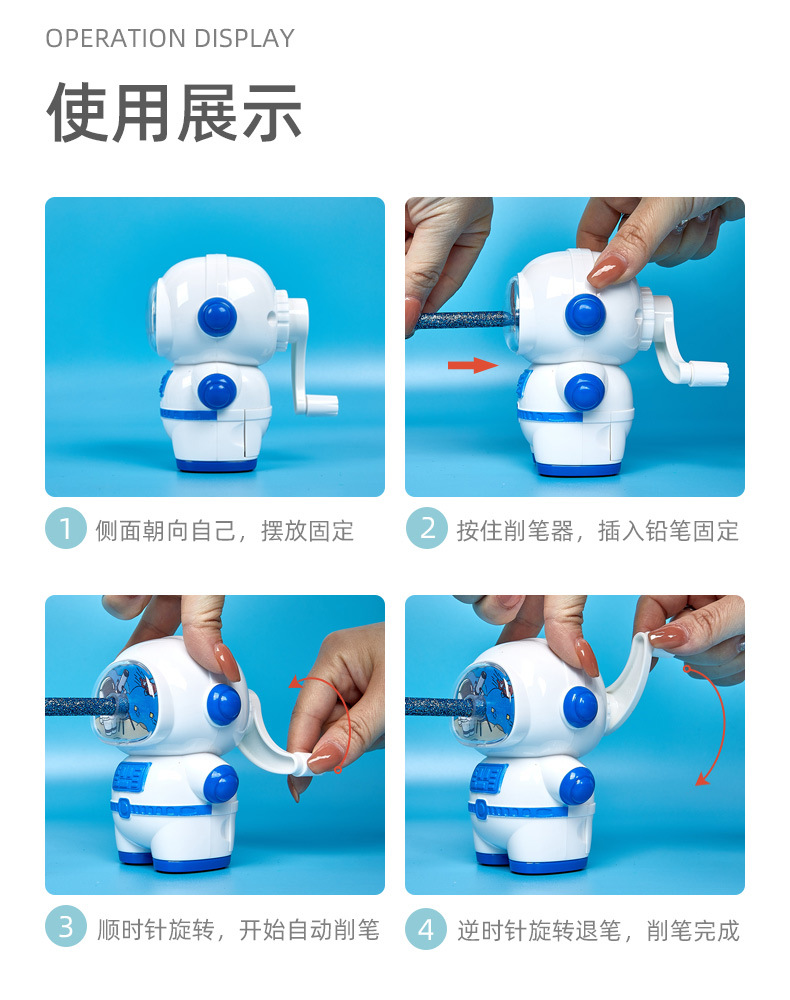 OPERATION DISPLAY

使用展示

1 侧面朝向自己，摆放固定

2 按住削笔器，插入铅笔固定

3 顺时针旋转，开始自动削笔

4 逆时针旋转退笔，削笔完成