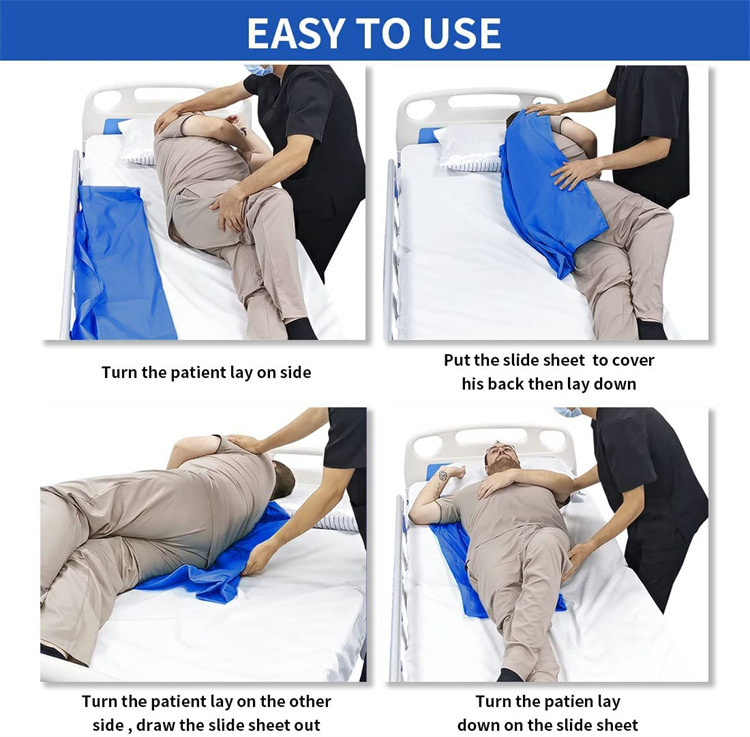 EASY TO USE

Turn the patient lay on side

Put the slide sheet to cover his back then lay down

Turn the patient lay on the other side , draw the slide sheet out

Turn the patien lay down on the slide sheet