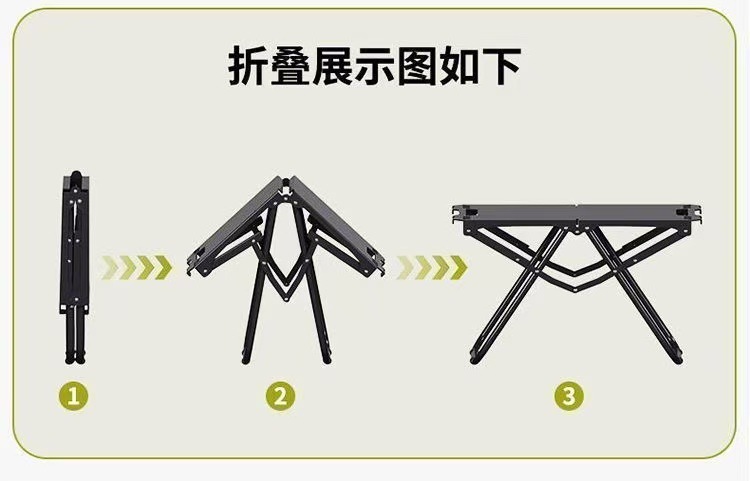 折叠展示图如下

1

2

3