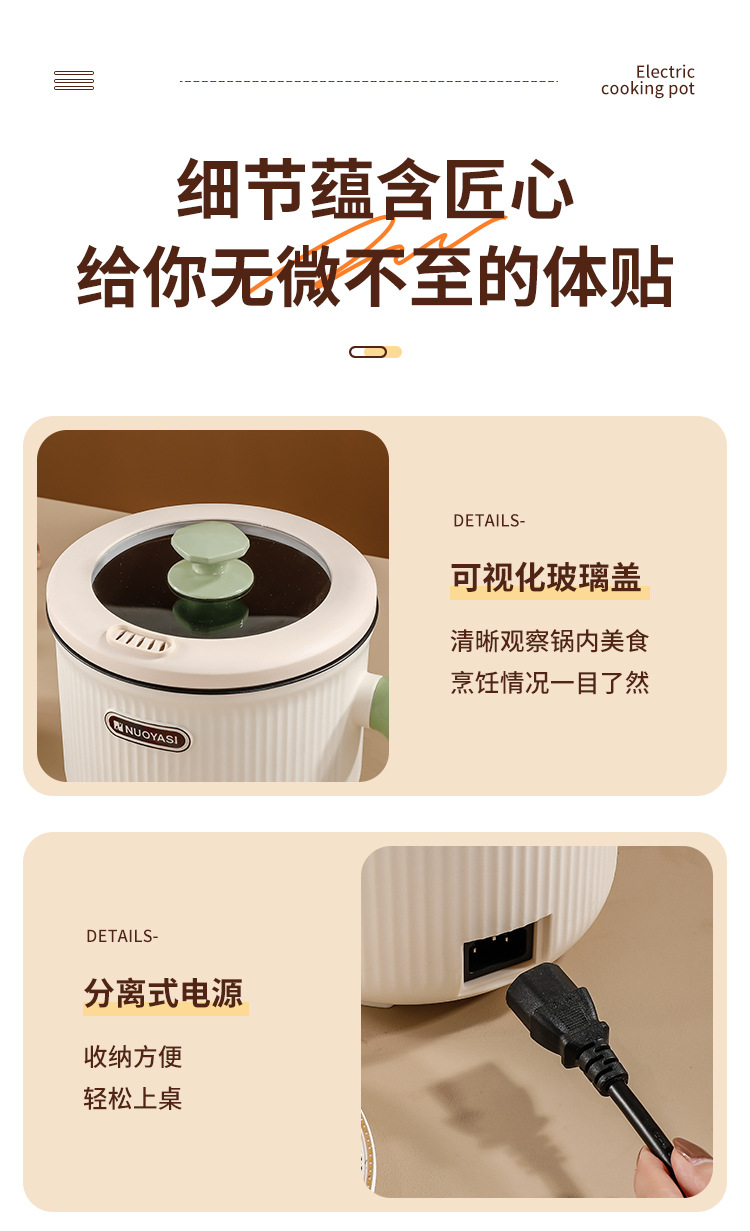 Electric cooking pot

细节蕴含匠心
给你无微不至的体贴

NUOYASI

DETAILS-

可视化玻璃盖

清晰观察锅内美食
烹饪情况一目了然

DETAILS-

分离式电源

收纳方便
轻松上桌