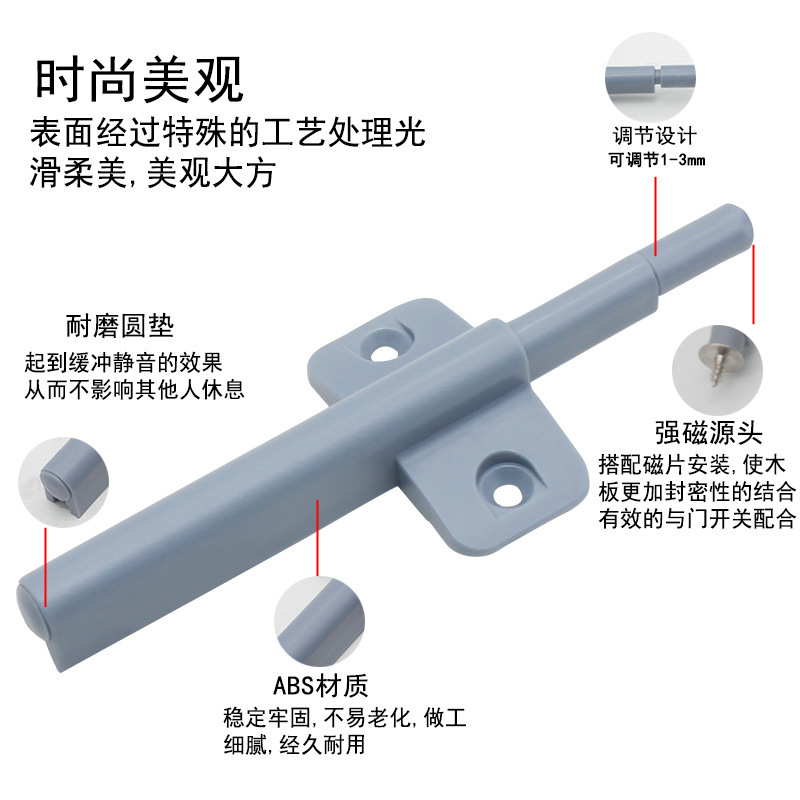 时尚美观
表面经过特殊的工艺处理光滑柔美,美观大方

调节设计
可调节1-3mm

耐磨圆垫
起到缓冲静音的效果
从而不影响其他人休息

强磁源头
搭配磁片安装,使木板更加封密性的结合有效的与门开关配合

ABS材质
稳定牢固,不易老化,做工细腻,经久耐用