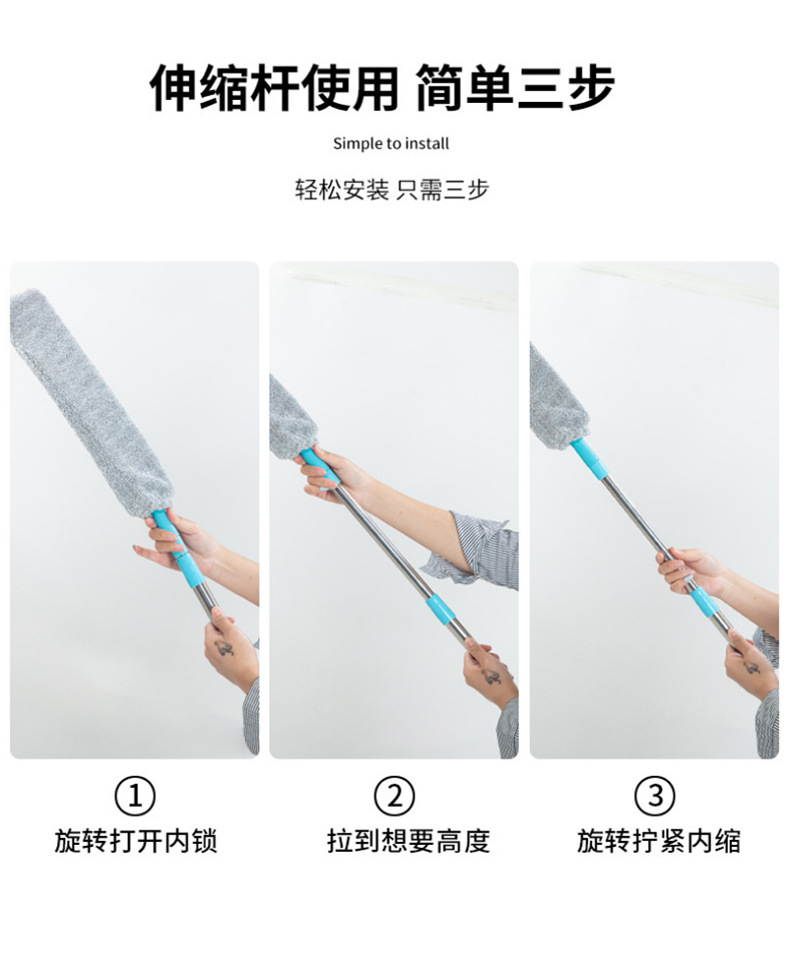 伸缩杆使用 简单三步

Simple to install

轻松安装 只需三步

①
旋转打开内锁

②
拉到想要高度

③
旋转拧紧内缩