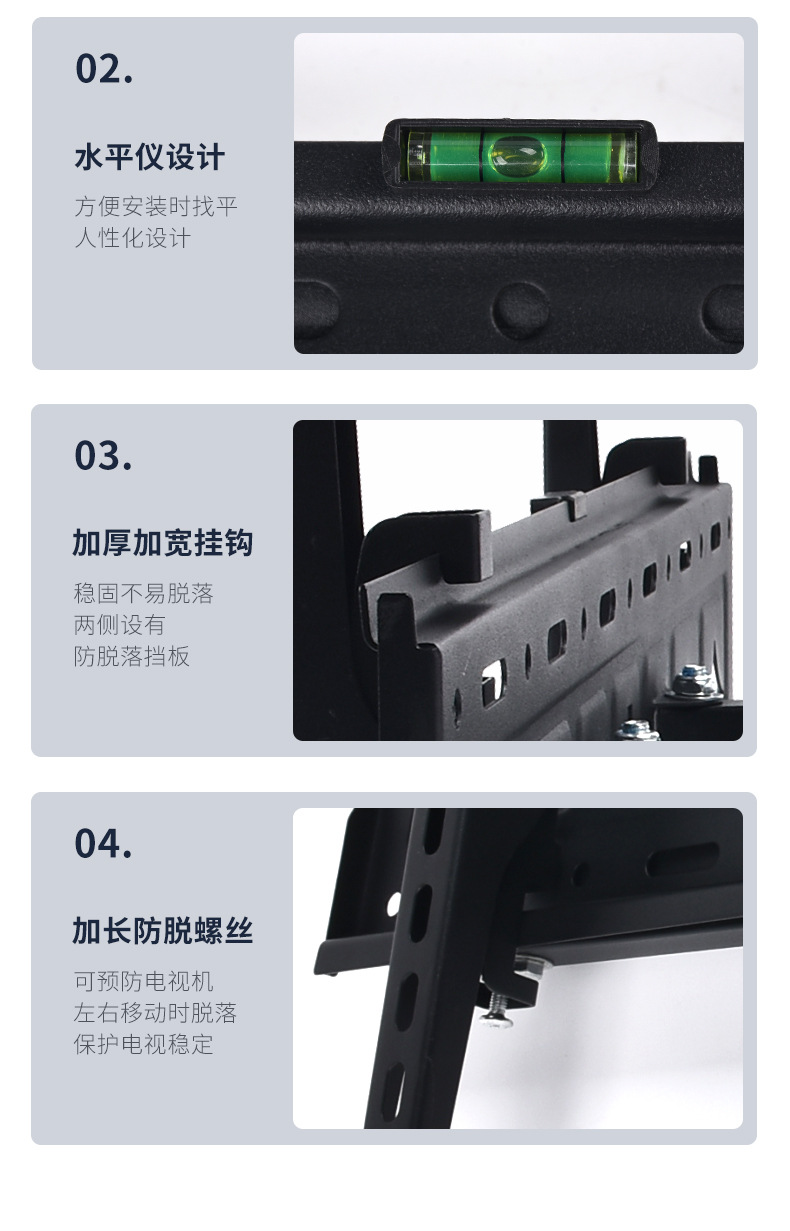 02.

水平仪设计

方便安装时找平
人性化设计

03.

加厚加宽挂钩

稳固不易脱落
两侧设有
防脱落挡板

04.

加长防脱螺丝

可预防电视机
左右移动时脱落
保护电视稳定