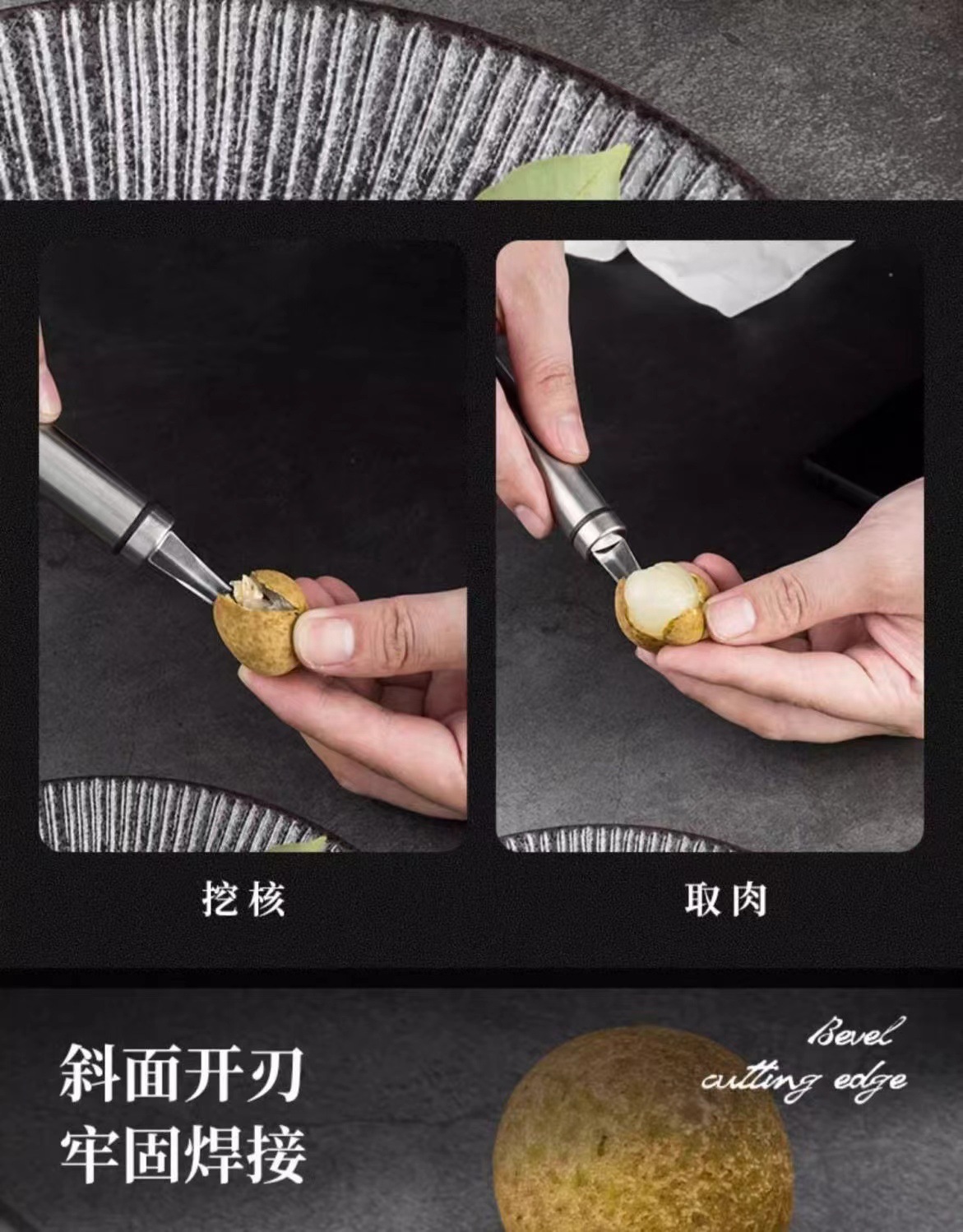 挖核

取肉

斜面开刃
牢固焊接

Bevel
cutting edge