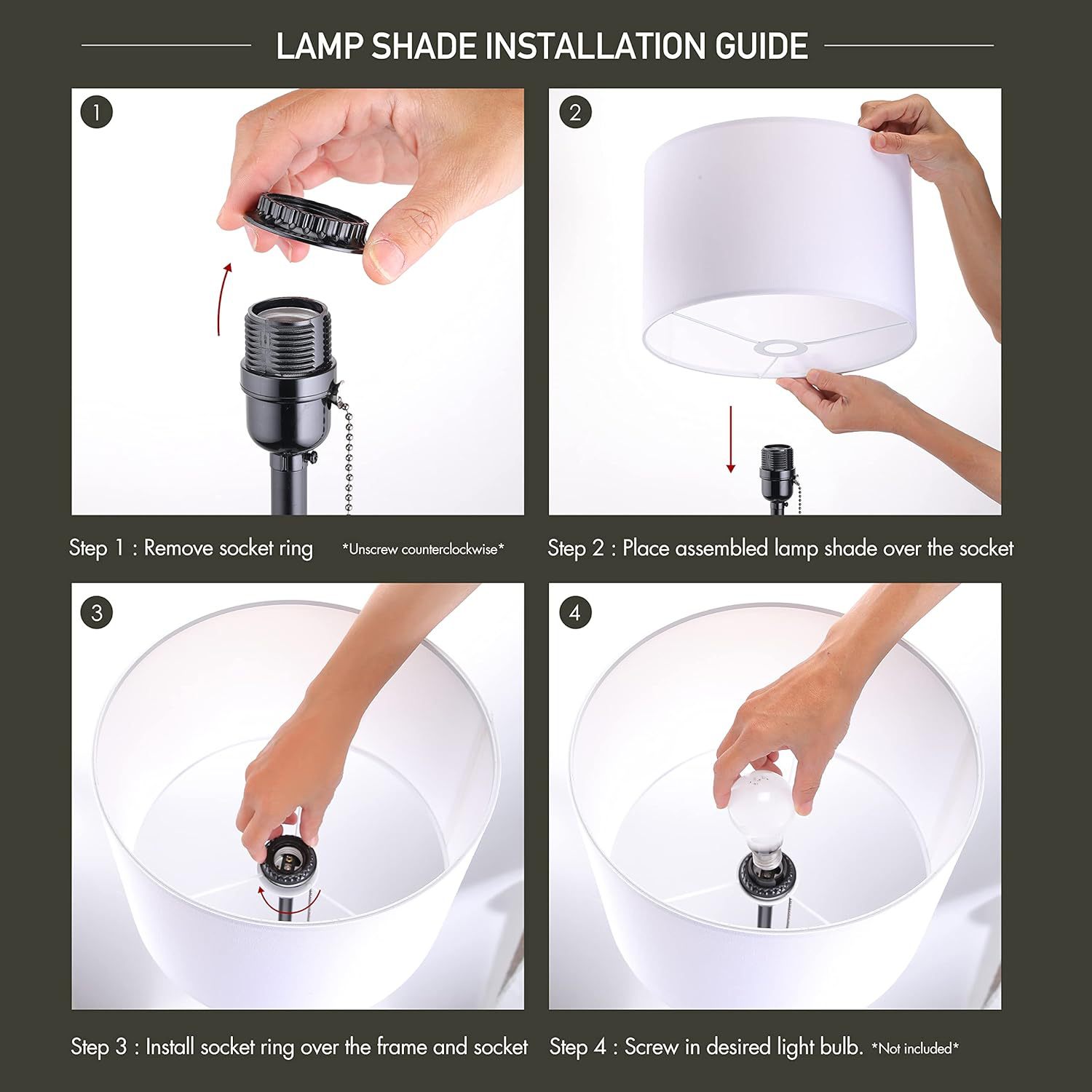 LAMP SHADE INSTALLATION GUIDE

1

Step 1 : Remove socket ring *Unscrew counterclockwise*

2

Step 2 : Place assembled lamp shade over the socket

3

Step 3 : Install socket ring over the frame and socket

4

Step 4 : Screw in desired light bulb. *Not included*