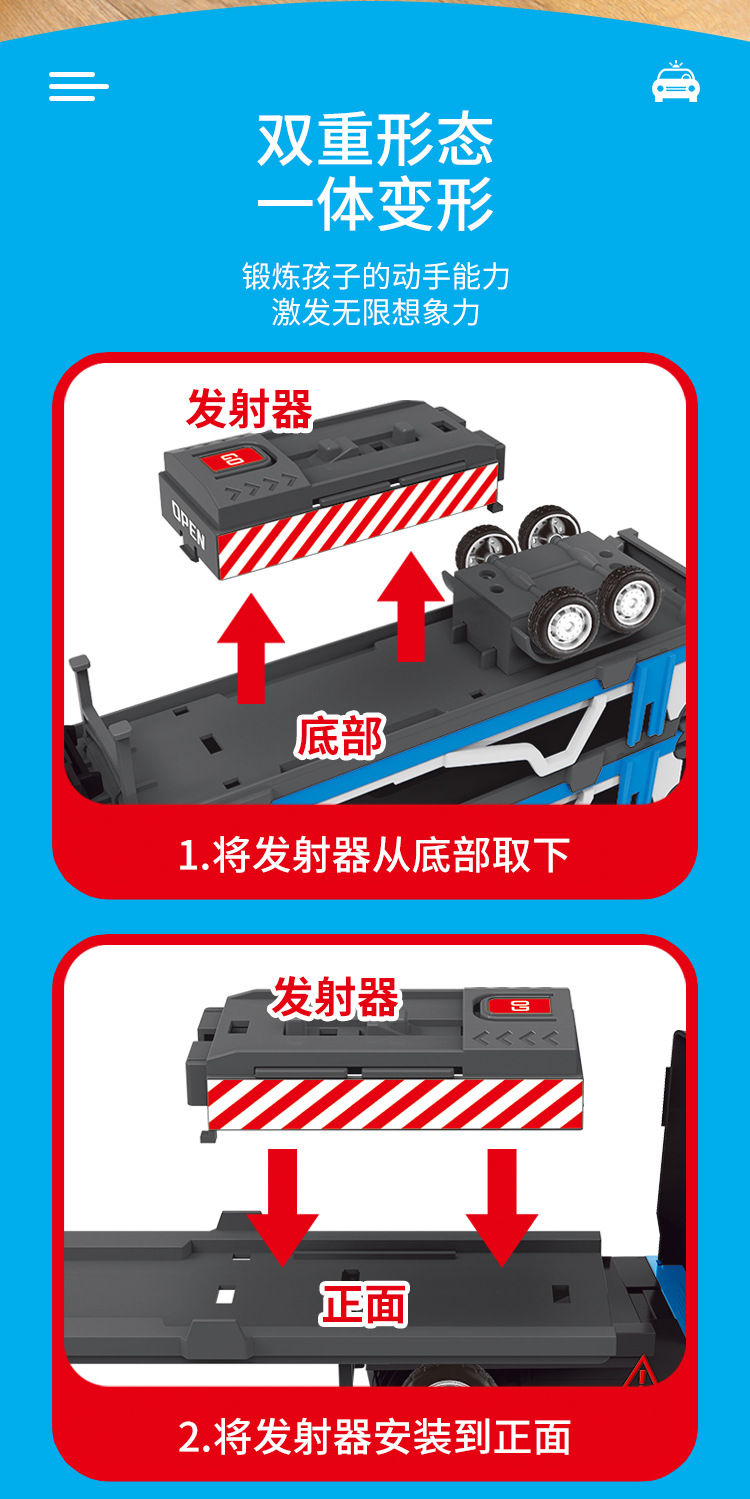 双重形态
一体变形

锻炼孩子的动手能力
激发无限想象力

发射器

GO

OPEN

底部

1.将发射器从底部取下

发射器

GO

正面

2.将发射器安装到正面