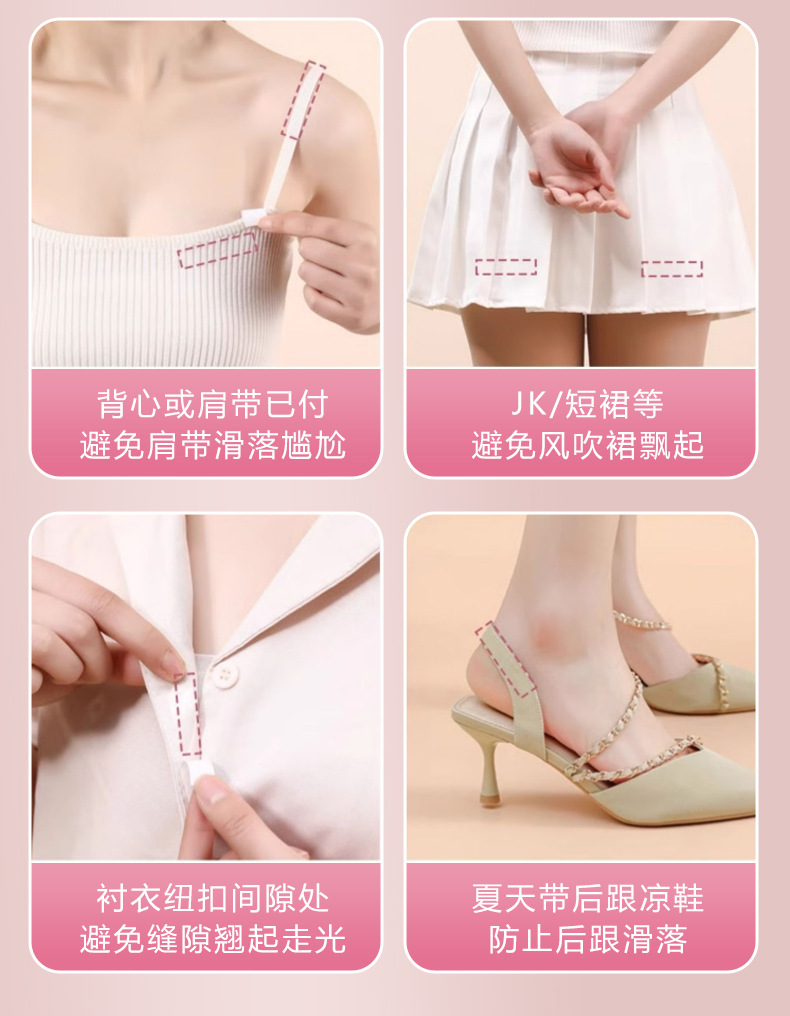 背心或肩带已付
避免肩带滑落尴尬

JK/短裙等
避免风吹裙飘起

衬衣纽扣间隙处
避免缝隙翘起走光

夏天带后跟凉鞋
防止后跟滑落