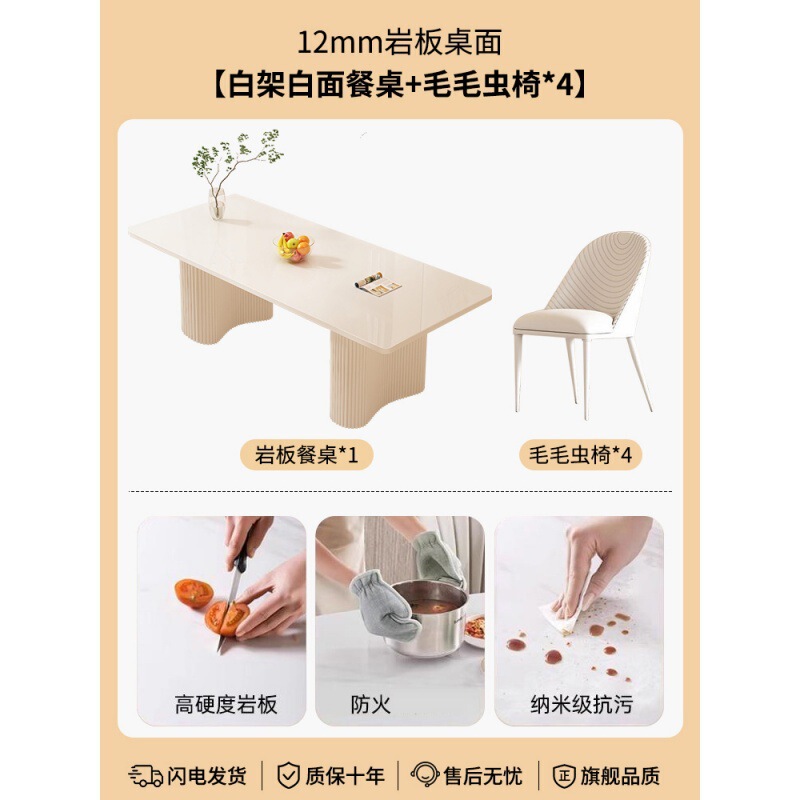 12mm岩板桌面

【白架白面餐桌+毛毛虫椅*4】

岩板餐桌*1

毛毛虫椅*4

高硬度岩板

防火

纳米级抗污

闪电发货 | 质保十年 | 售后无忧 | 正 旗舰品质