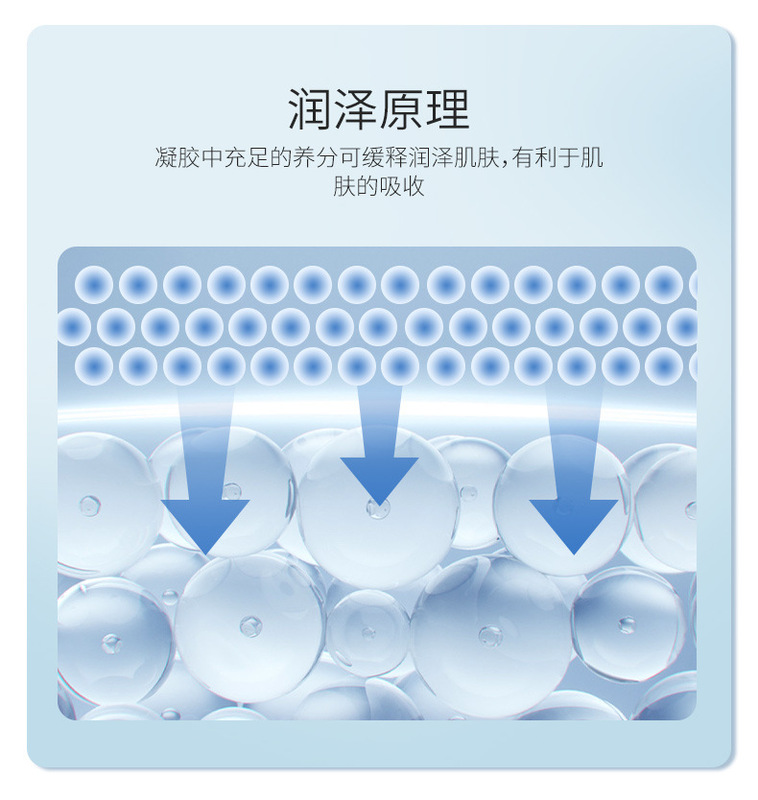 润泽原理

凝胶中充足的养分可缓释润泽肌肤，有利于肌肤的吸收