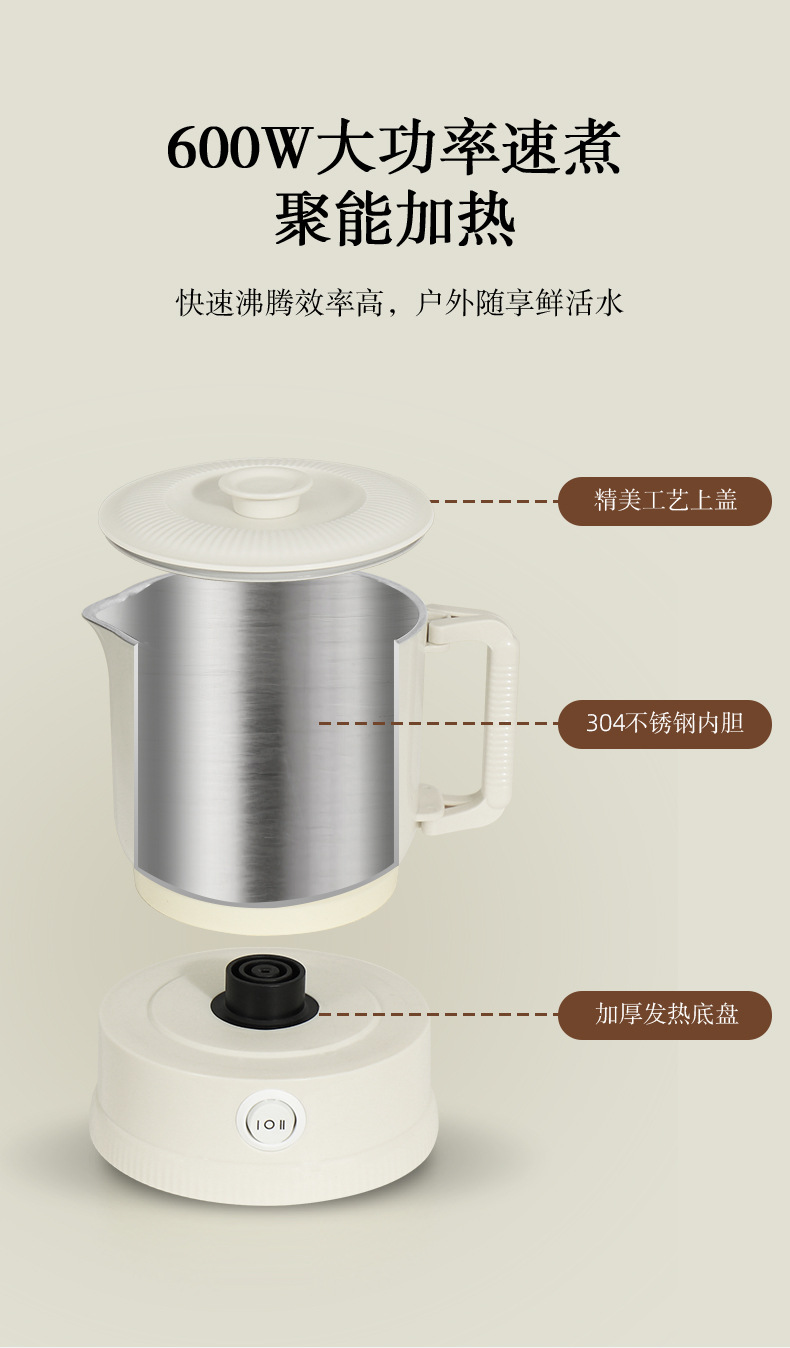 600W大功率速煮
聚能加热

快速沸腾效率高，户外随享鲜活水

精美工艺上盖

304不锈钢内胆

加厚发热底盘

I O II