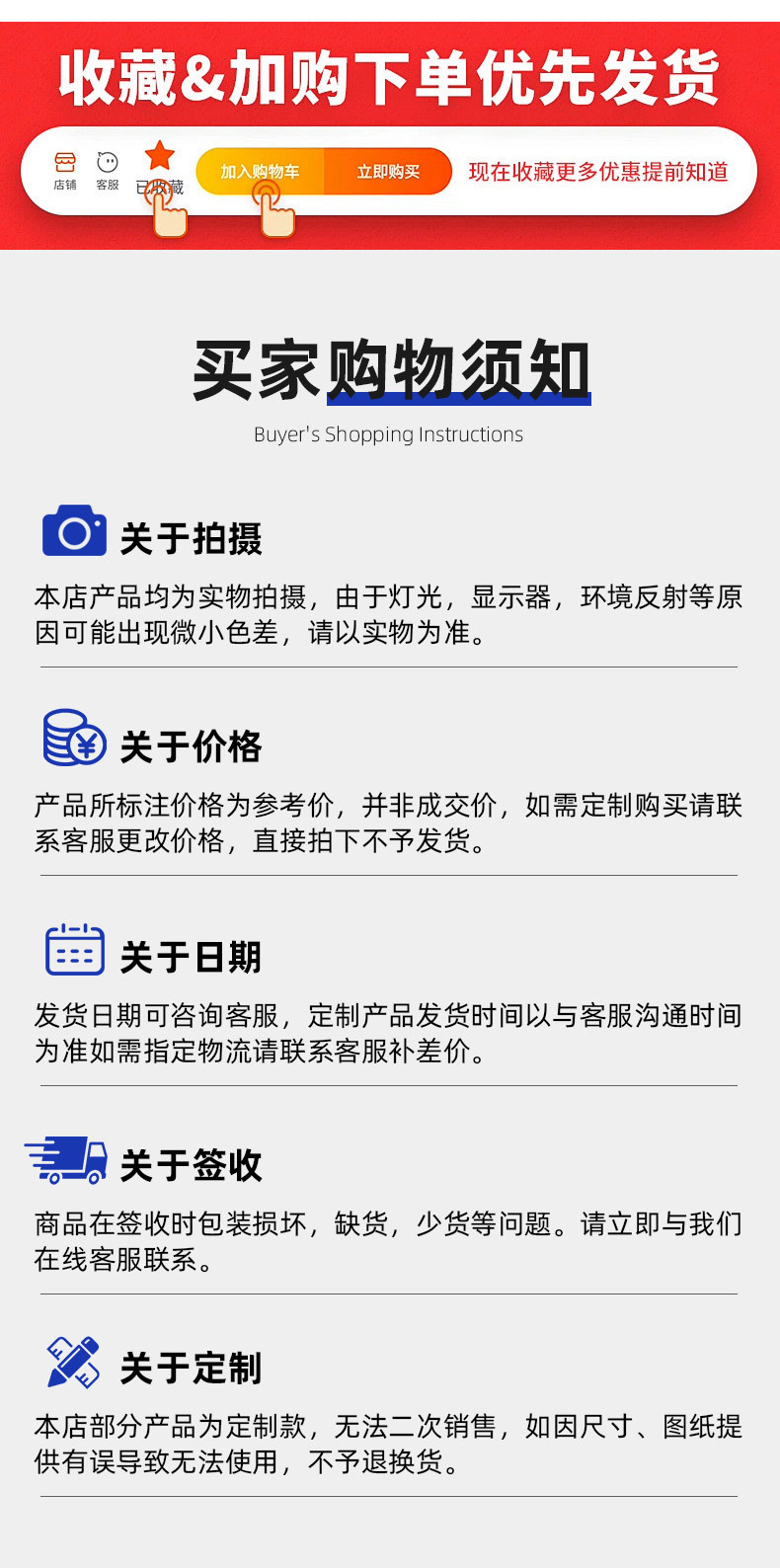 收藏&加购下单优先发货

店铺 客服 已收藏 加入购物车 立即购买 现在收藏更多优惠提前知道

买家购物须知

Buyer's Shopping Instructions

关于拍摄

本店产品均为实物拍摄，由于灯光，显示器，环境反射等原因可能出现微小色差，请以实物为准。

关于价格

产品所标注价格为参考价，并非成交价，如需定制购买请联系客服更改价格，直接拍下不予发货。

关于日期

发货日期可咨询客服，定制产品发货时间以与客服沟通时间为准如需指定物流请联系客服补差价。

关于签收

商品在签收时包装损坏，缺货，少货等问题。请立即与我们在线客服联系。

关于定制

本店部分产品为定制款，无法二次销售，如因尺寸、图纸提供有误导致无法使用，不予退换货。