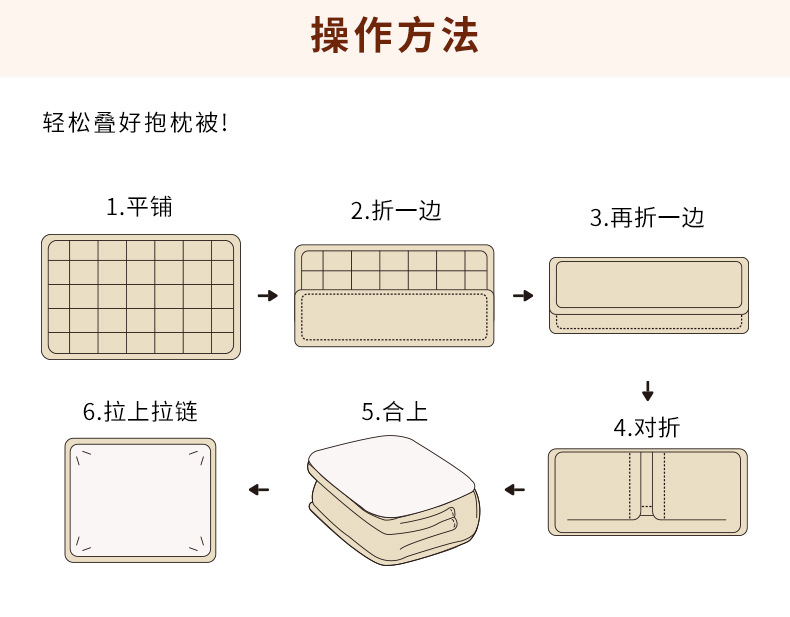 操作方法

轻松叠好抱枕被!

1.平铺

2.折一边

3.再折一边

4.对折

5.合上

6.拉上拉链