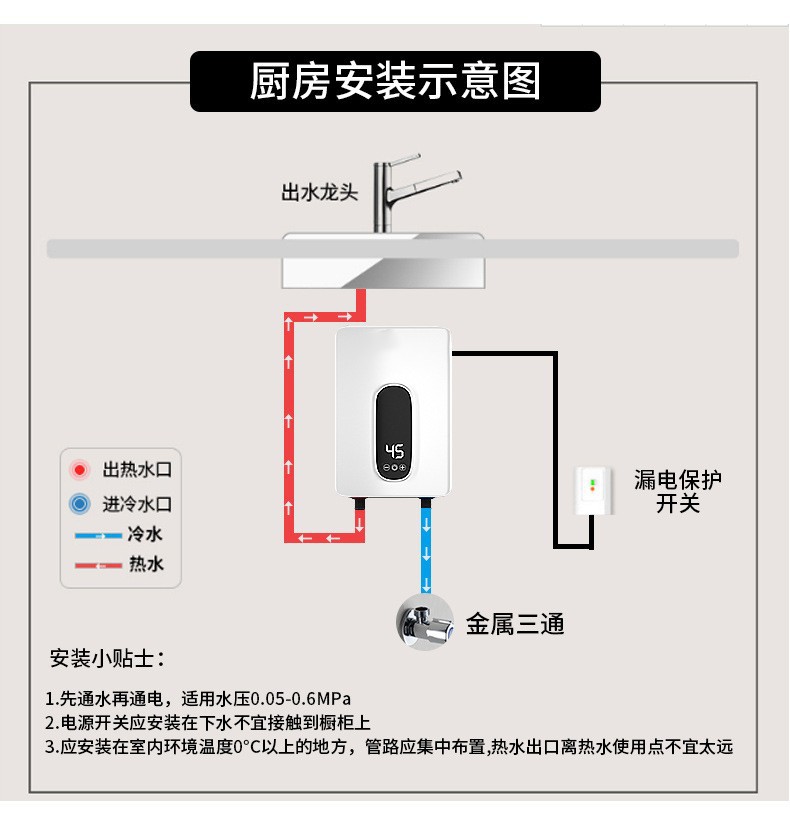 厨房安装示意图

出水龙头

45

出热水口
进冷水口
冷水
热水

漏电保护开关

金属三通

安装小贴士：

1.先通水再通电，适用水压0.05-0.6MPa
2.电源开关应安装在下水不宜接触到橱柜上
3.应安装在室内环境温度0°C以上的地方，管路应集中布置,热水出口离热水使用点不宜太远