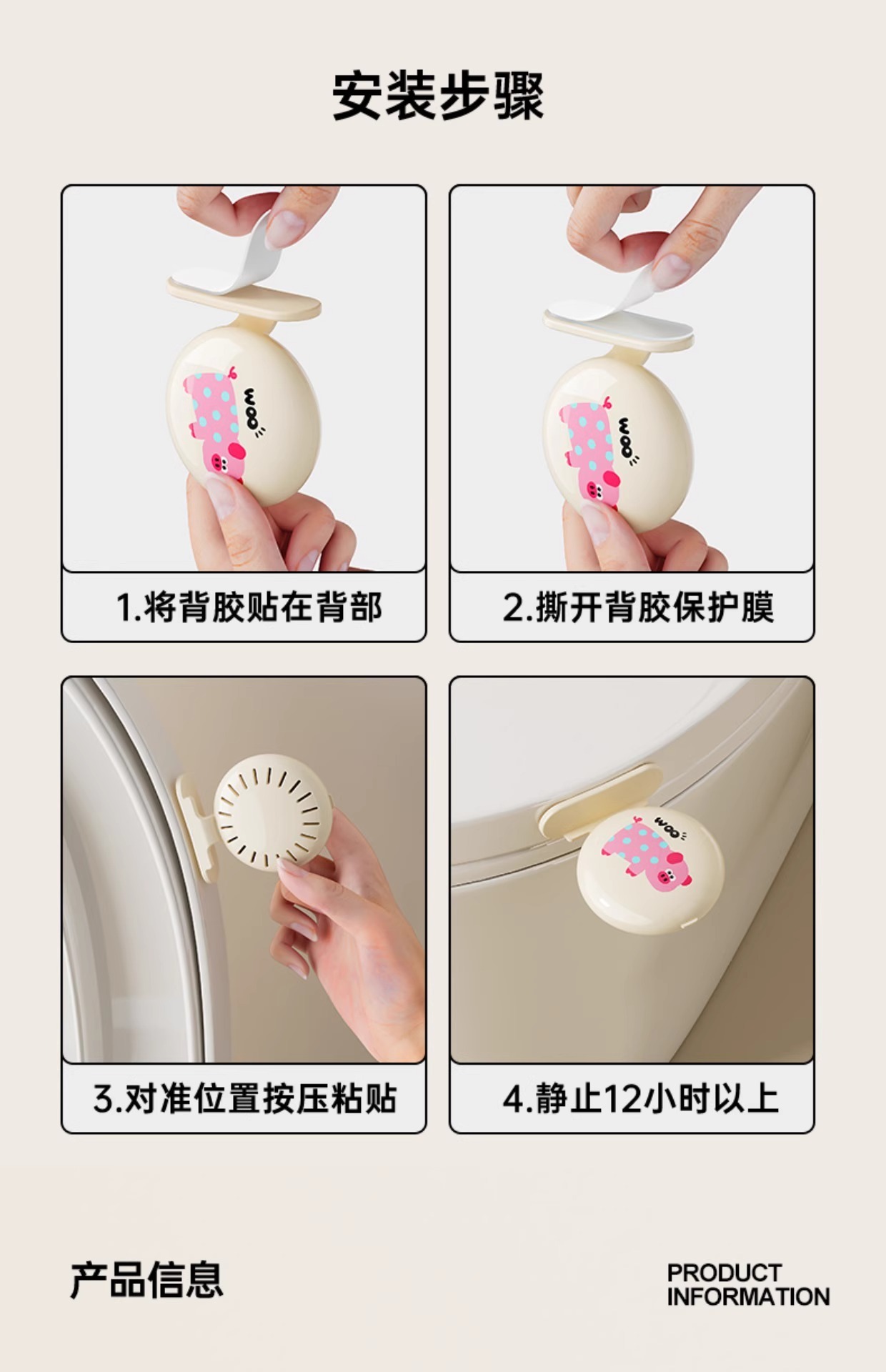 安装步骤

woo

1.将背胶贴在背部

woo

2.撕开背胶保护膜

3.对准位置按压粘贴

woo

4.静止12小时以上

产品信息

PRODUCT INFORMATION