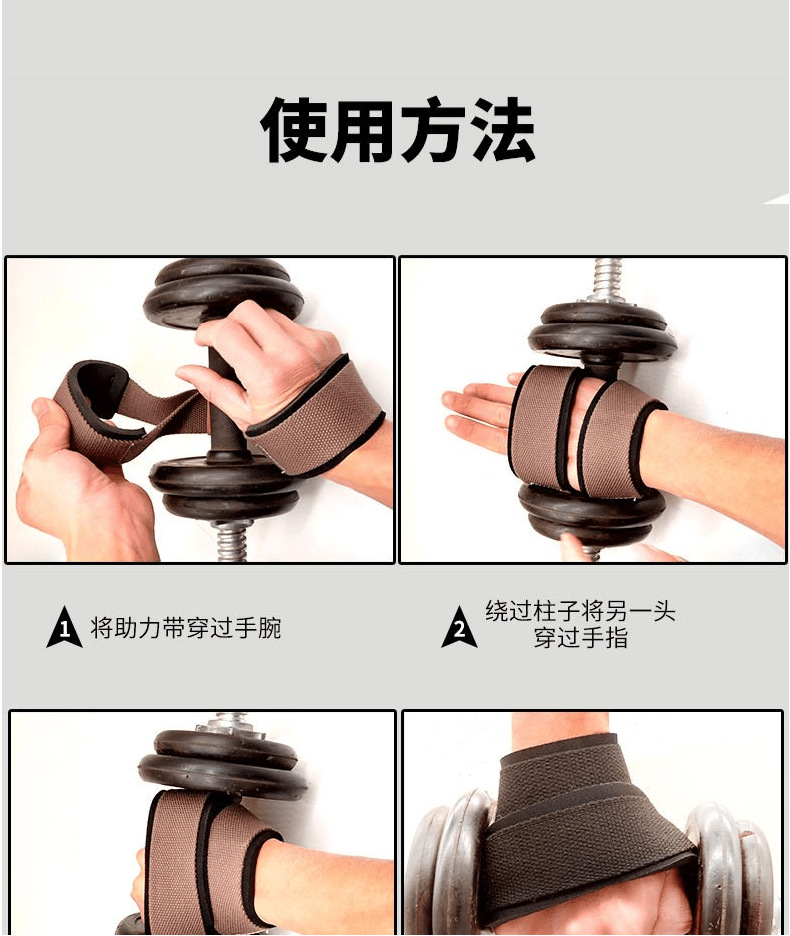 使用方法

1 将助力带穿过手腕

2 绕过柱子将另一头穿过手指