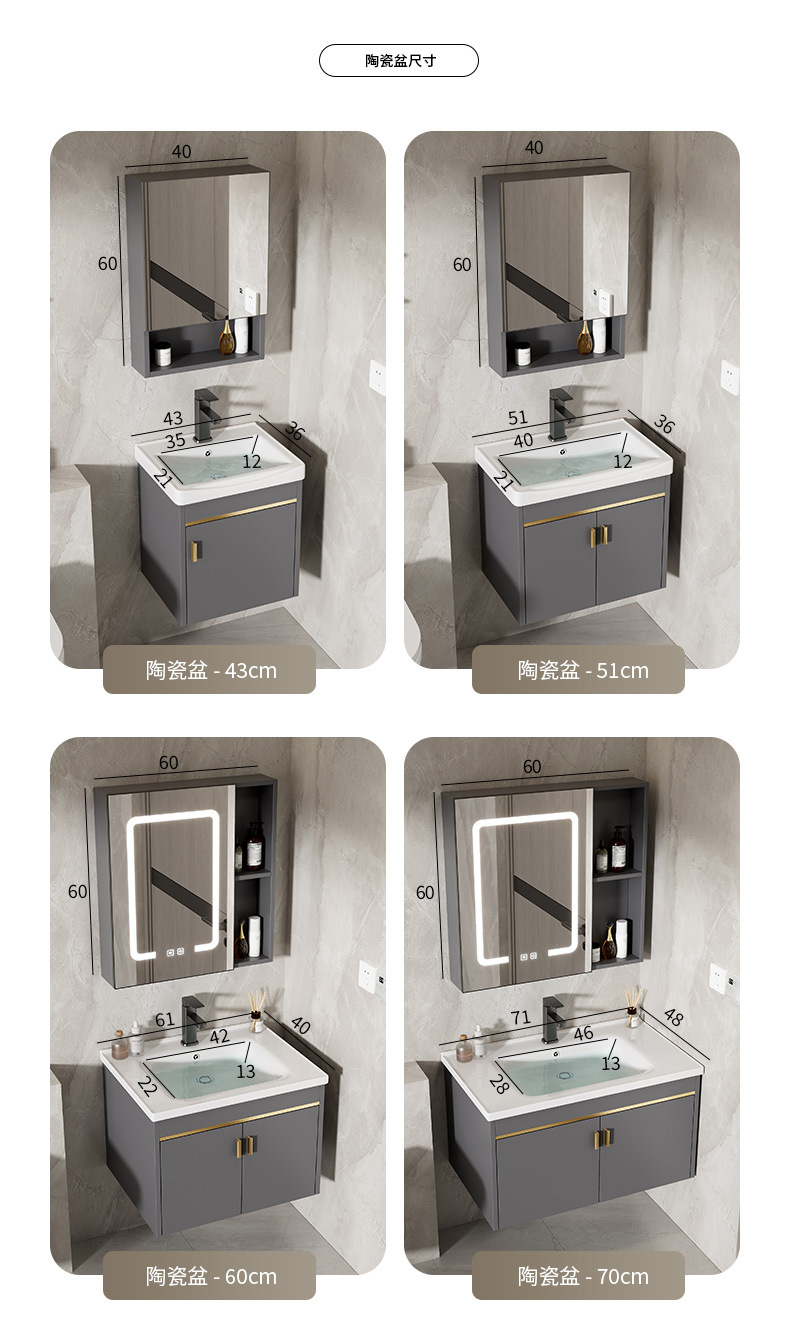 陶瓷盆尺寸

40
60
43
35
36
12
21
陶瓷盆 - 43cm

40
60
51
40
36
12
21
陶瓷盆 - 51cm

60
60
61
42
40
13
22
陶瓷盆 - 60cm

60
60
71
46
48
13
28
陶瓷盆 - 70cm