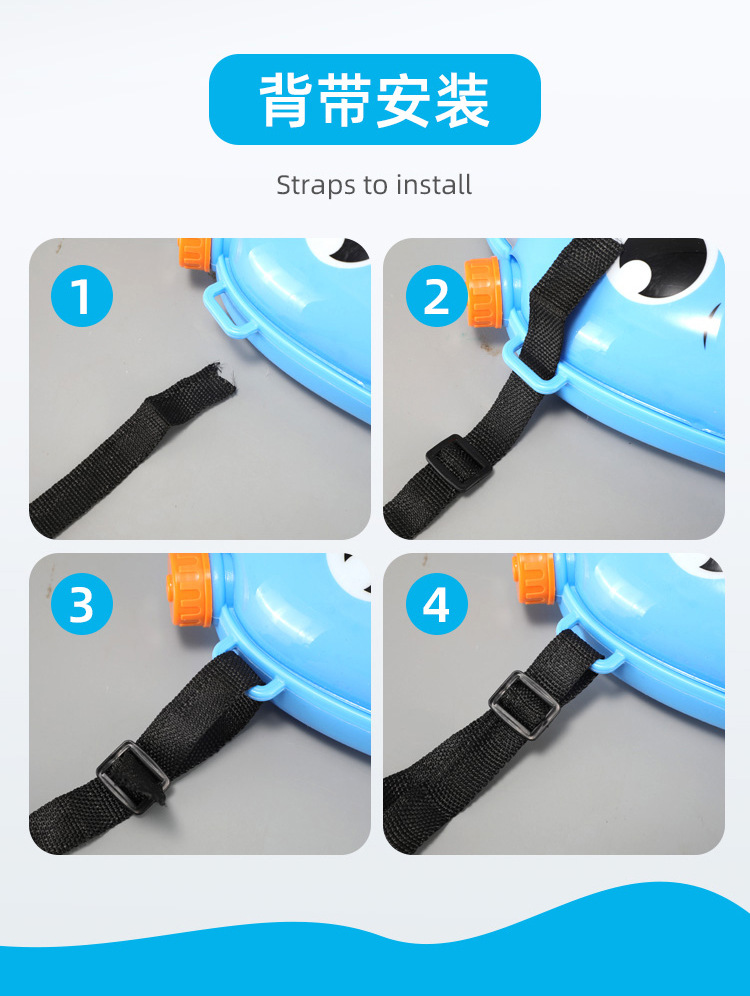 背带安装

Straps to install

1

2

3

4