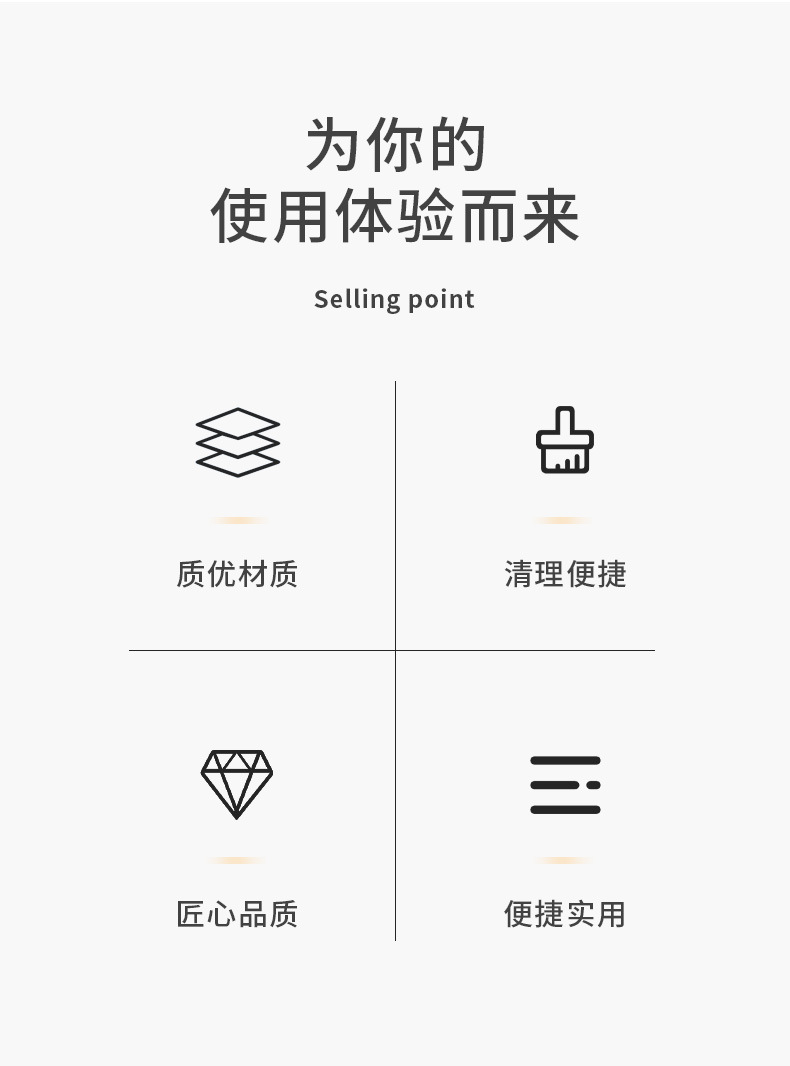 为你的
使用体验而来

Selling point

质优材质

清理便捷

匠心品质

便捷实用