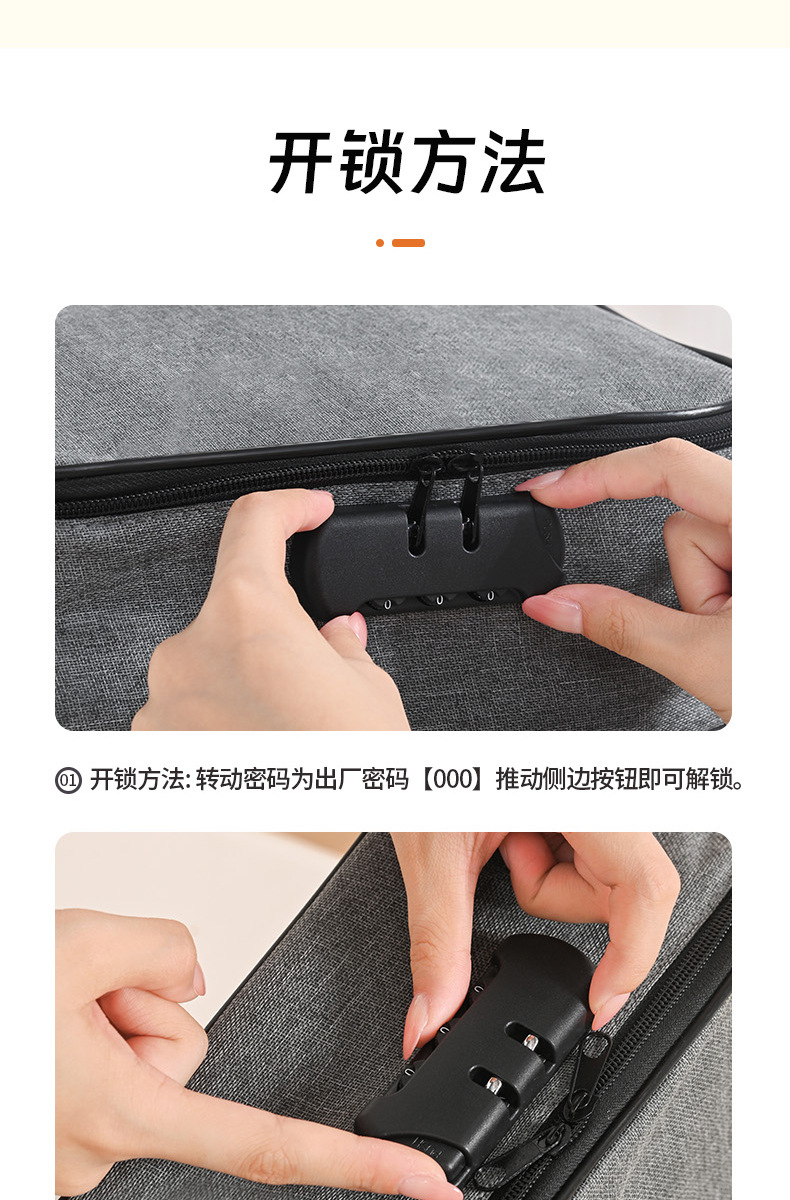 开锁方法

01 开锁方法: 转动密码为出厂密码【000】推动侧边按钮即可解锁。