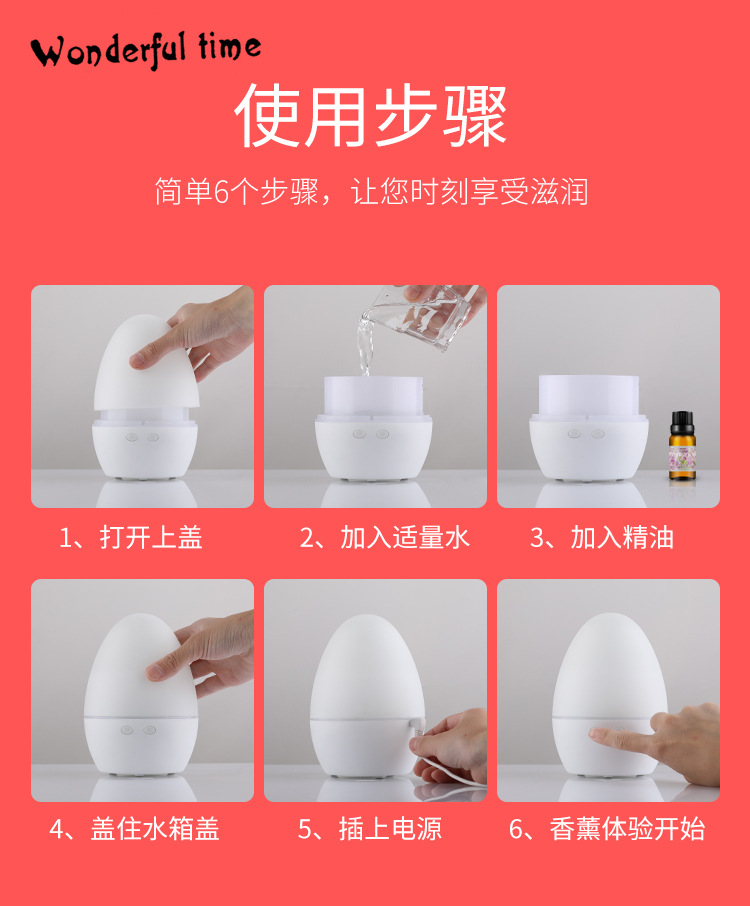 Wonderful time

使用步骤

简单6个步骤，让您时刻享受滋润

1、打开上盖

2、加入适量水

3、加入精油

4、盖住水箱盖

5、插上电源

6、香薰体验开始