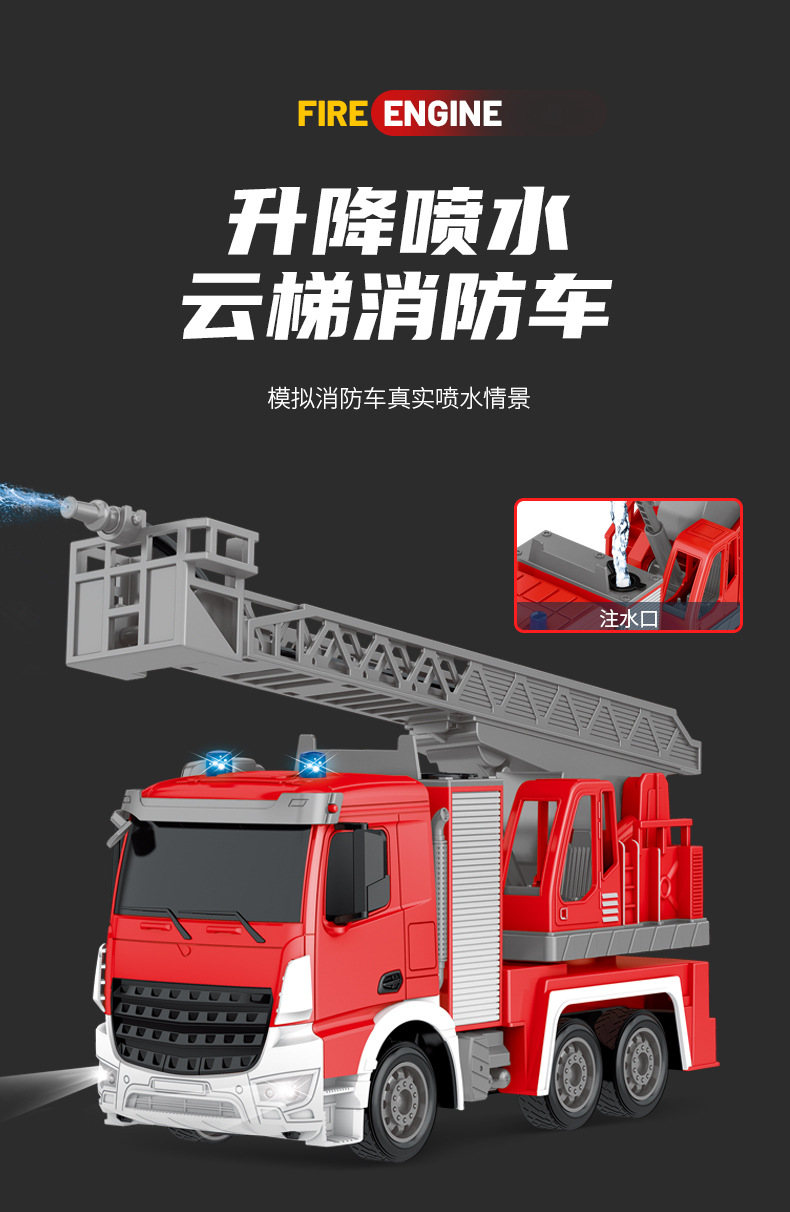 FIRE ENGINE

升降喷水
云梯消防车

模拟消防车真实喷水情景

注水口