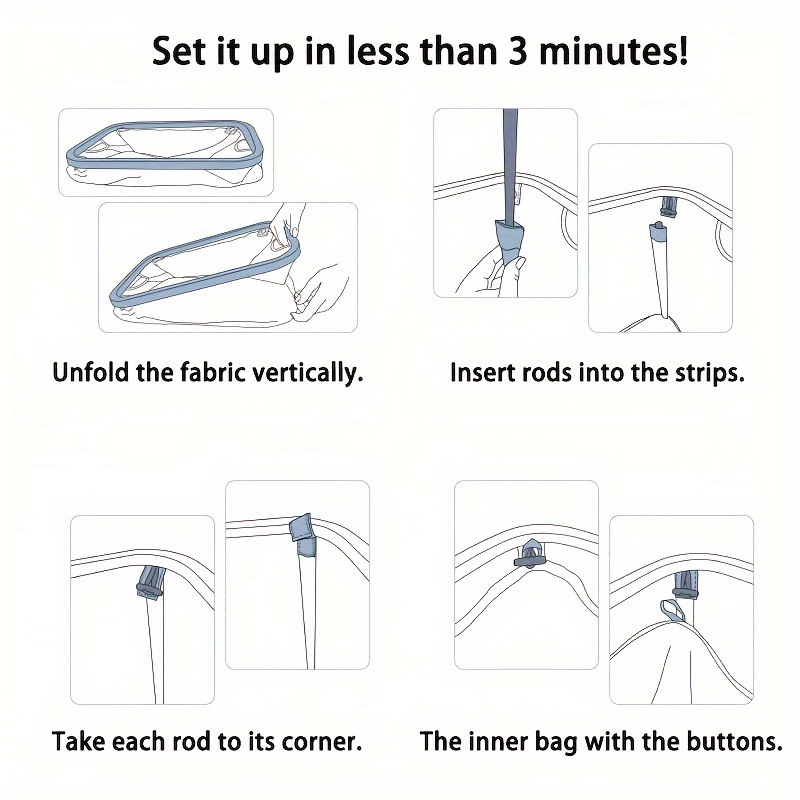 Set it up in less than 3 minutes!

Unfold the fabric vertically.

Insert rods into the strips.

Take each rod to its corner.

The inner bag with the buttons.