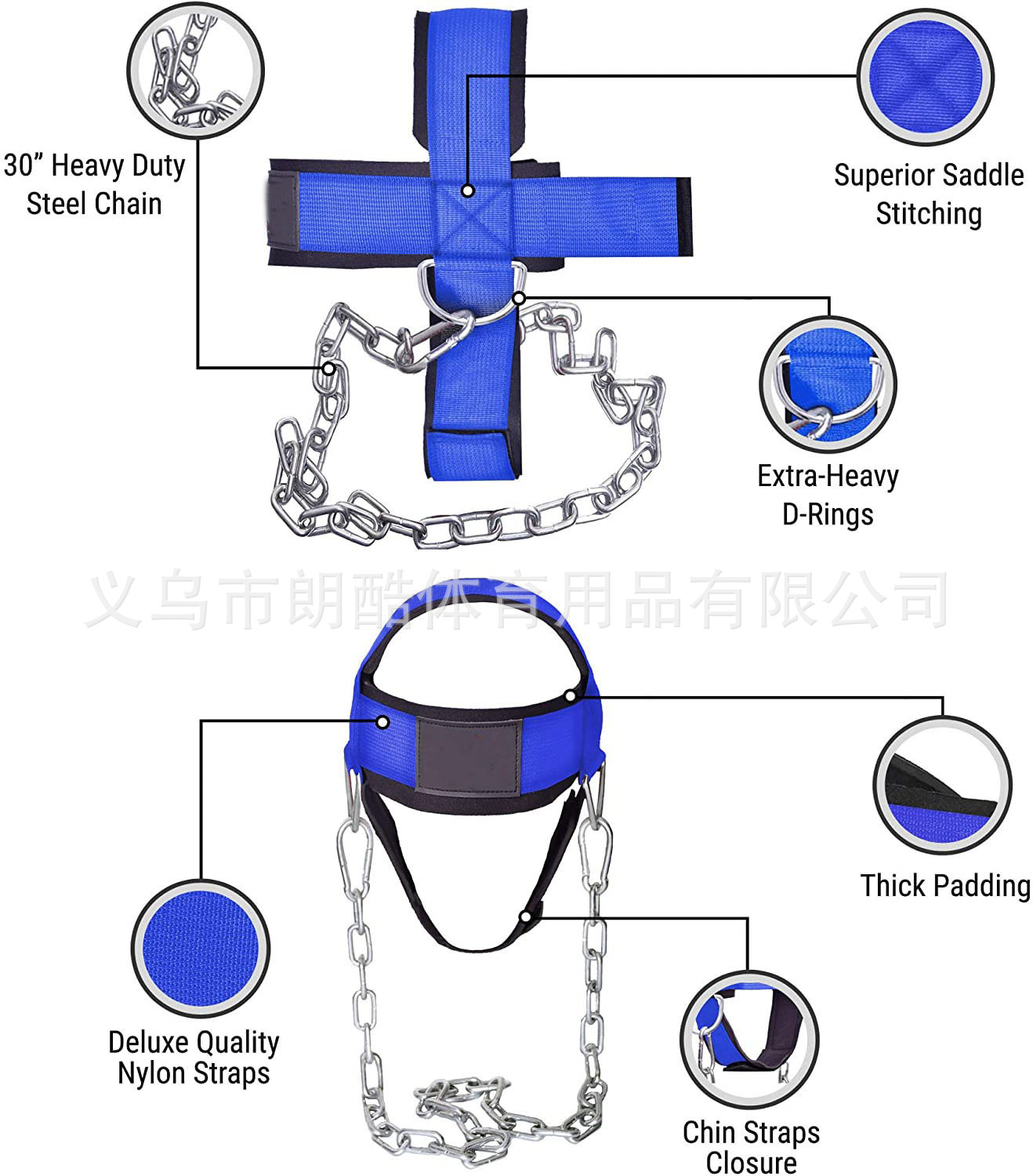 30” Heavy Duty Steel Chain

Superior Saddle Stitching

Extra-Heavy D-Rings

义乌市朗酷体育用品有限公司

Thick Padding

Deluxe Quality Nylon Straps

Chin Straps Closure