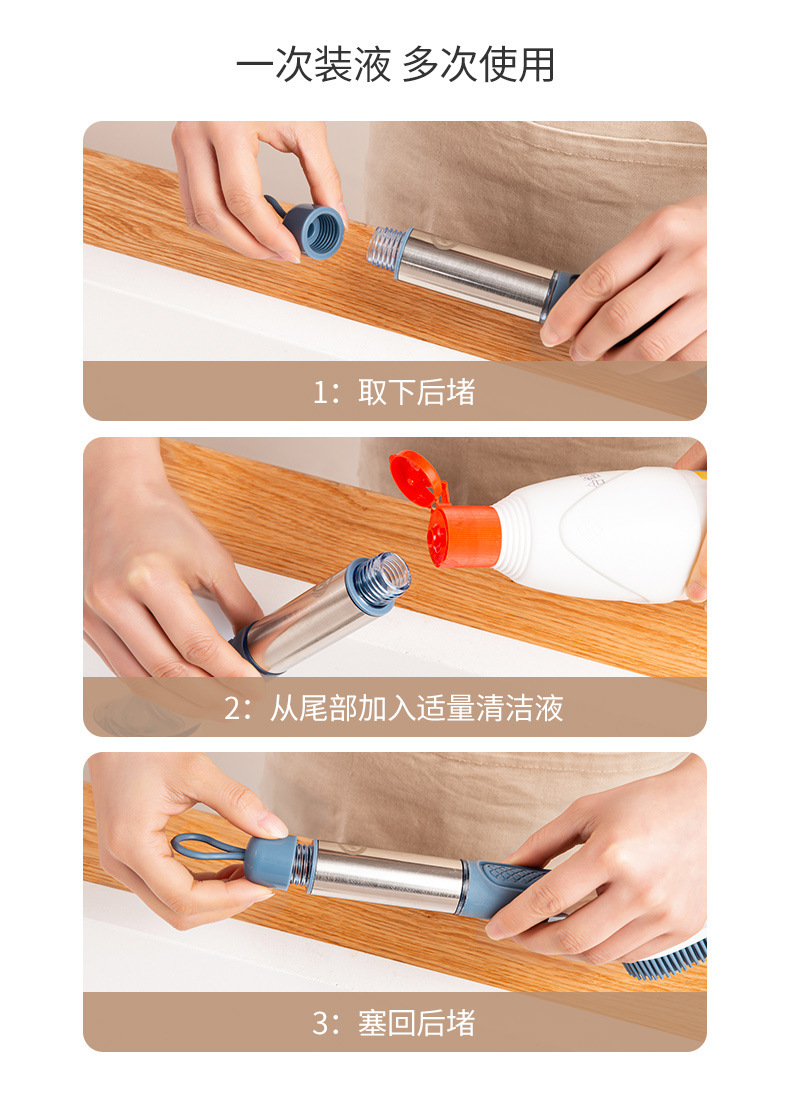 一次装液 多次使用

1：取下后堵

2：从尾部加入适量清洁液

3：塞回后堵