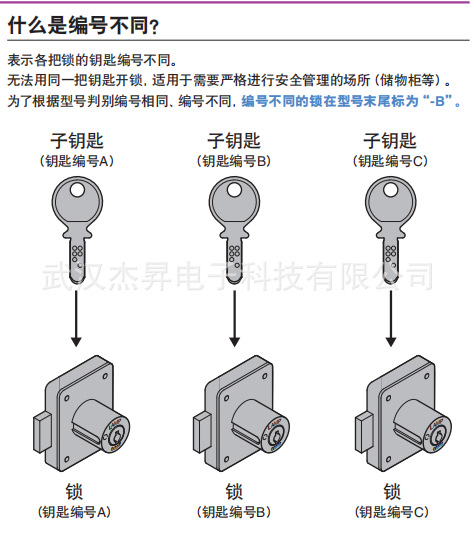 什么是编号不同?

表示各把锁的钥匙编号不同。
无法用同一把钥匙开锁，适用于需要严格进行安全管理的场所（储物柜等）。
为了根据型号判别编号相同、编号不同，编号不同的锁在型号末尾标为“-B”。

子钥匙
（钥匙编号A）

子钥匙
（钥匙编号B）

子钥匙
（钥匙编号C）

武汉杰昇电子科技有限公司

LAMP

LAMP

LAMP

锁
（钥匙编号A）

锁
（钥匙编号B）

锁
（钥匙编号C）