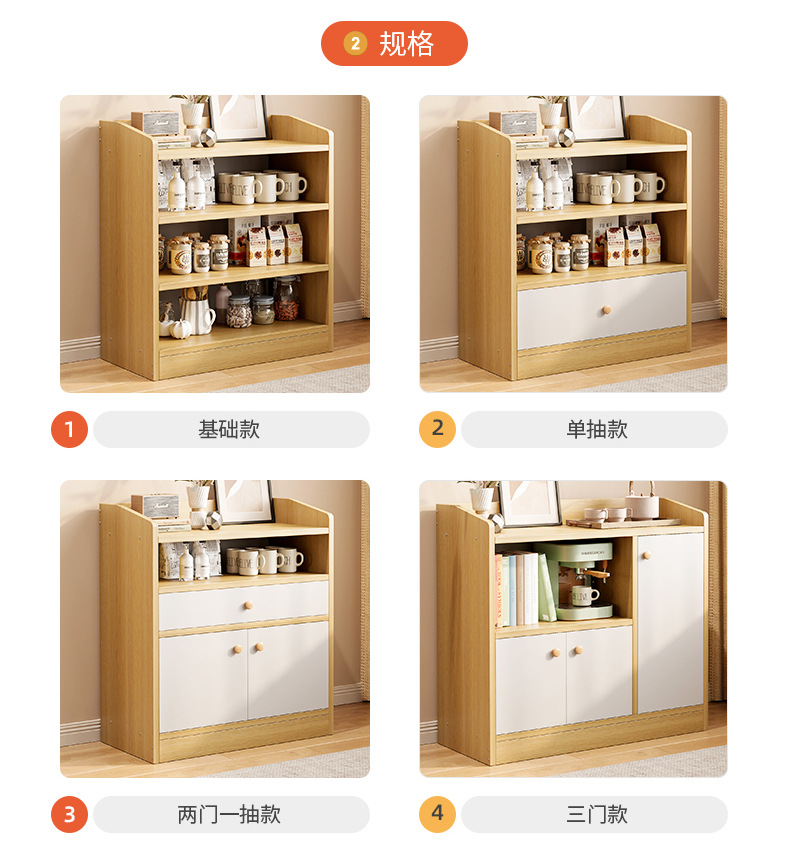 2 规格

1 基础款

2 单抽款

3 两门一抽款

4 三门款