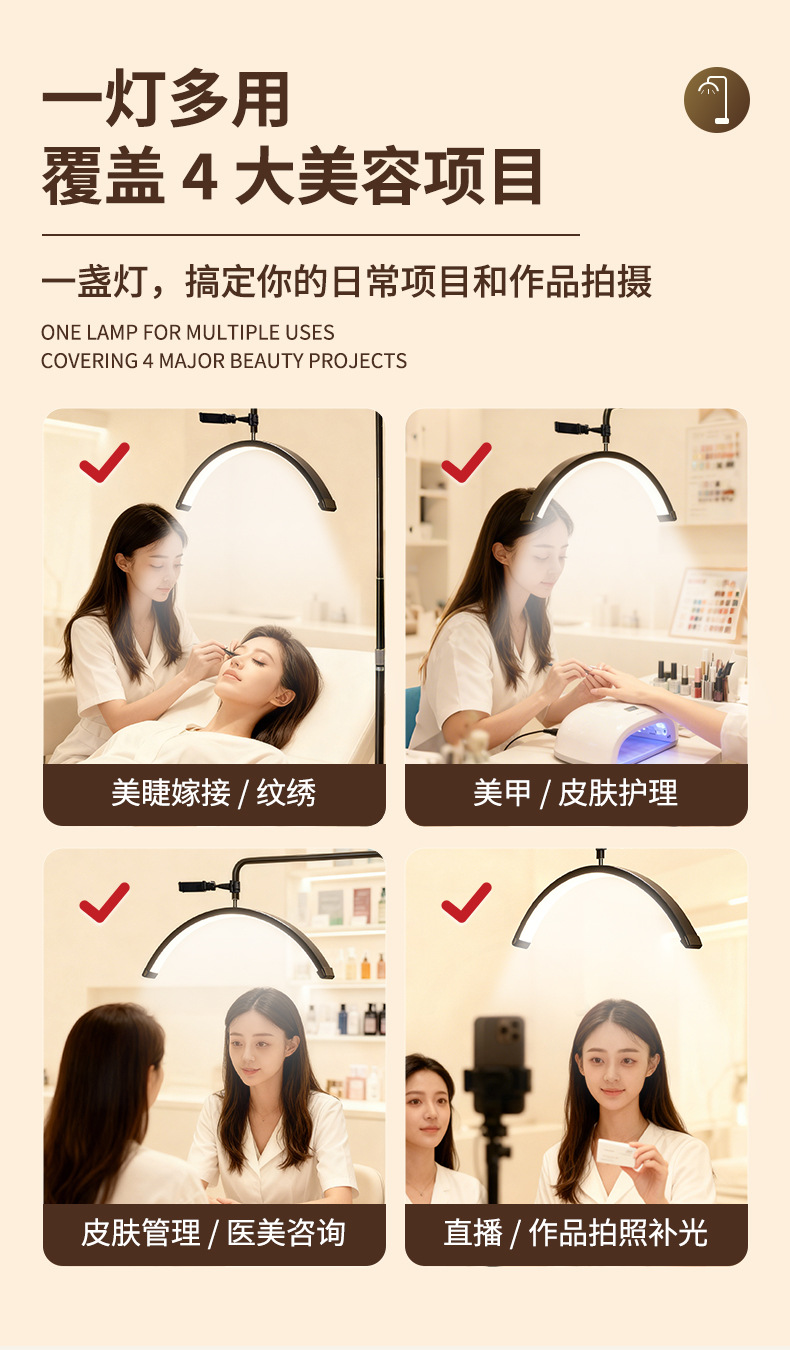 一灯多用
覆盖 4 大美容项目

一盏灯，搞定你的日常项目和作品拍摄

ONE LAMP FOR MULTIPLE USES
COVERING 4 MAJOR BEAUTY PROJECTS

美睫嫁接 / 纹绣

美甲 / 皮肤护理

皮肤管理 / 医美咨询

直播 / 作品拍照补光