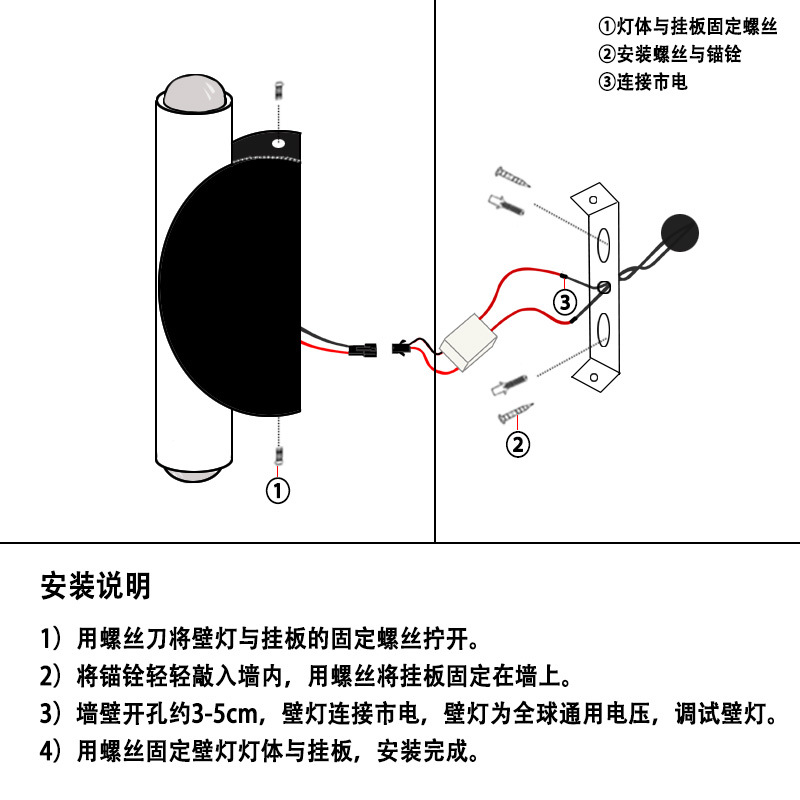 ①灯体与挂板固定螺丝
②安装螺丝与锚铨
③连接市电

③

②

①

安装说明

1）用螺丝刀将壁灯与挂板的固定螺丝拧开。

2）将锚铨轻轻敲入墙内，用螺丝将挂板固定在墙上。

3）墙壁开孔约3-5cm，壁灯连接市电，壁灯为全球通用电压，调试壁灯。

4）用螺丝固定壁灯灯体与挂板，安装完成。