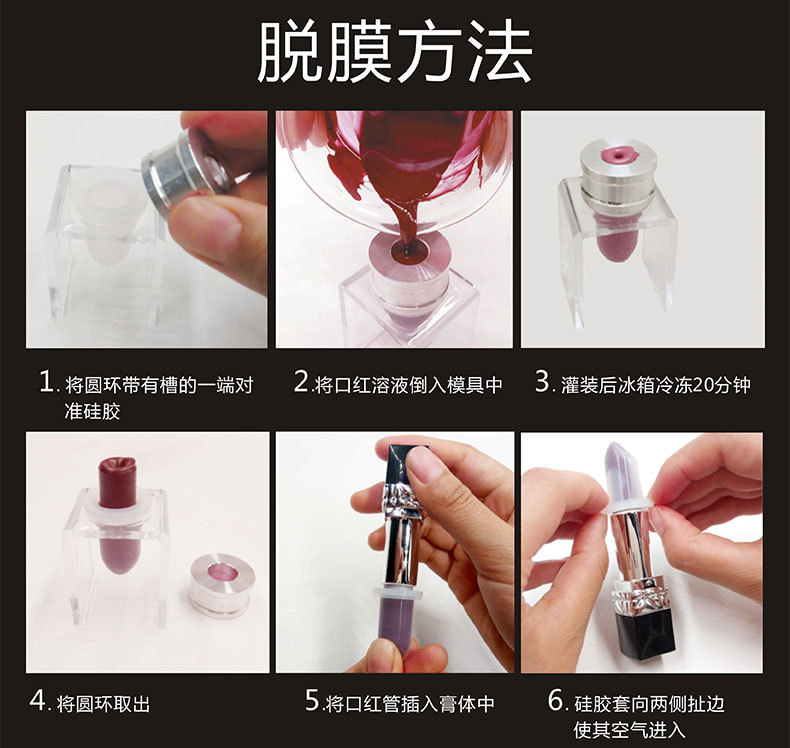 脱膜方法

1. 将圆环带有槽的一端对准硅胶

2.将口红溶液倒入模具中

3. 灌装后冰箱冷冻20分钟

4. 将圆环取出

5.将口红管插入膏体中

6. 硅胶套向两侧扯边使其空气进入