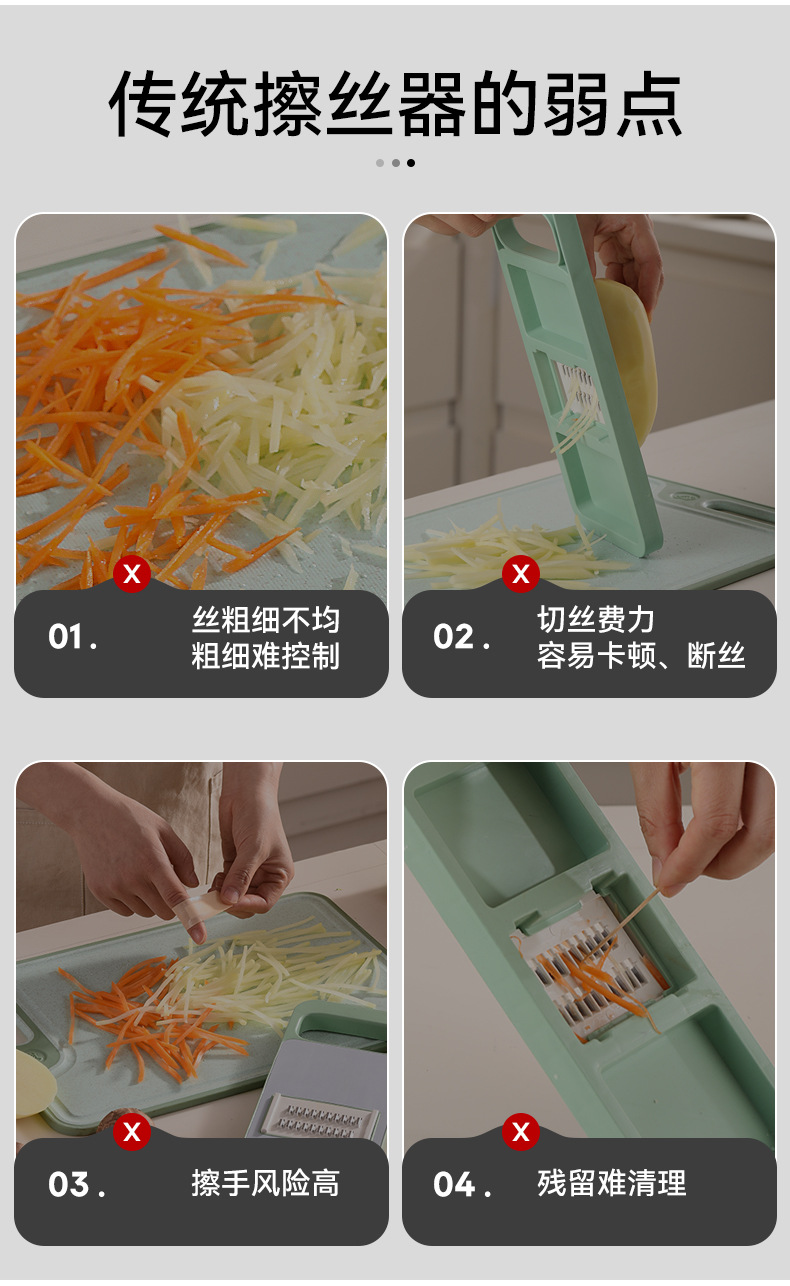 传统擦丝器的弱点

X
01.
丝粗细不均
粗细难控制

X
02.
切丝费力
容易卡顿、断丝

X
03.
擦手风险高

X
04.
残留难清理