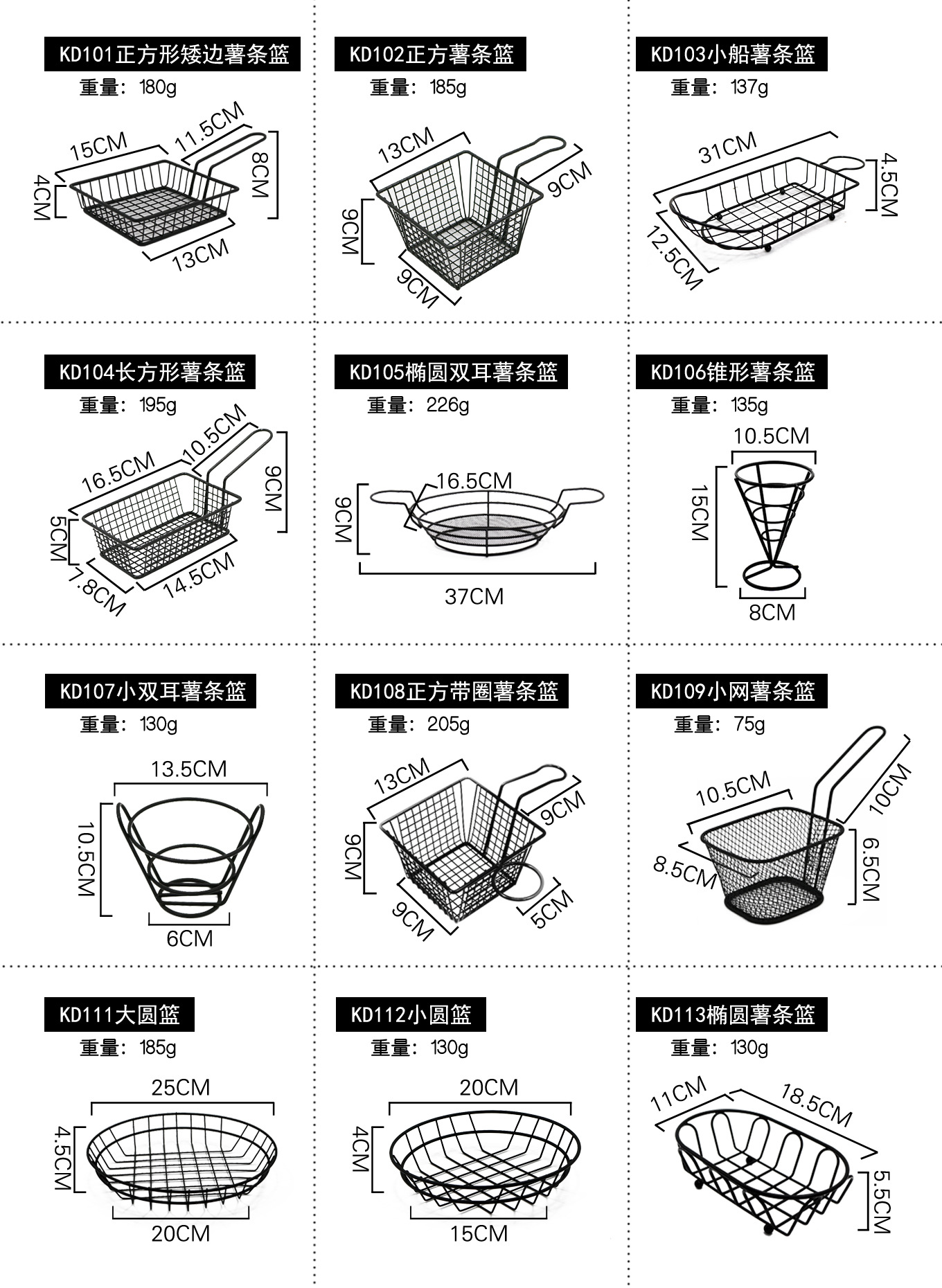 KD101正方形矮边薯条篮
重量：180g
15CM
11.5CM
8CM
4CM
13CM

KD102正方薯条篮
重量：185g
13CM
9CM
9CM
9CM

KD103小船薯条篮
重量：137g
31CM
4.5CM
12.5CM

KD104长方形薯条篮
重量：195g
16.5CM
10.5CM
9CM
5CM
7.8CM
14.5CM

KD105椭圆双耳薯条篮
重量：226g
16.5CM
9CM
37CM

KD106锥形薯条篮
重量：135g
10.5CM
15CM
8CM

KD107小双耳薯条篮
重量：130g
13.5CM
10.5CM
6CM

KD108正方带圈薯条篮
重量：205g
13CM
9CM
9CM
9CM
5CM

KD109小网薯条篮
重量：75g
10.5CM
10CM
8.5CM
6.5CM

KD111大圆篮
重量：185g
25CM
4.5CM
20CM

KD112小圆篮
重量：130g
20CM
4CM
15CM

KD113椭圆薯条篮
重量：130g
11CM
18.5CM
5.5CM