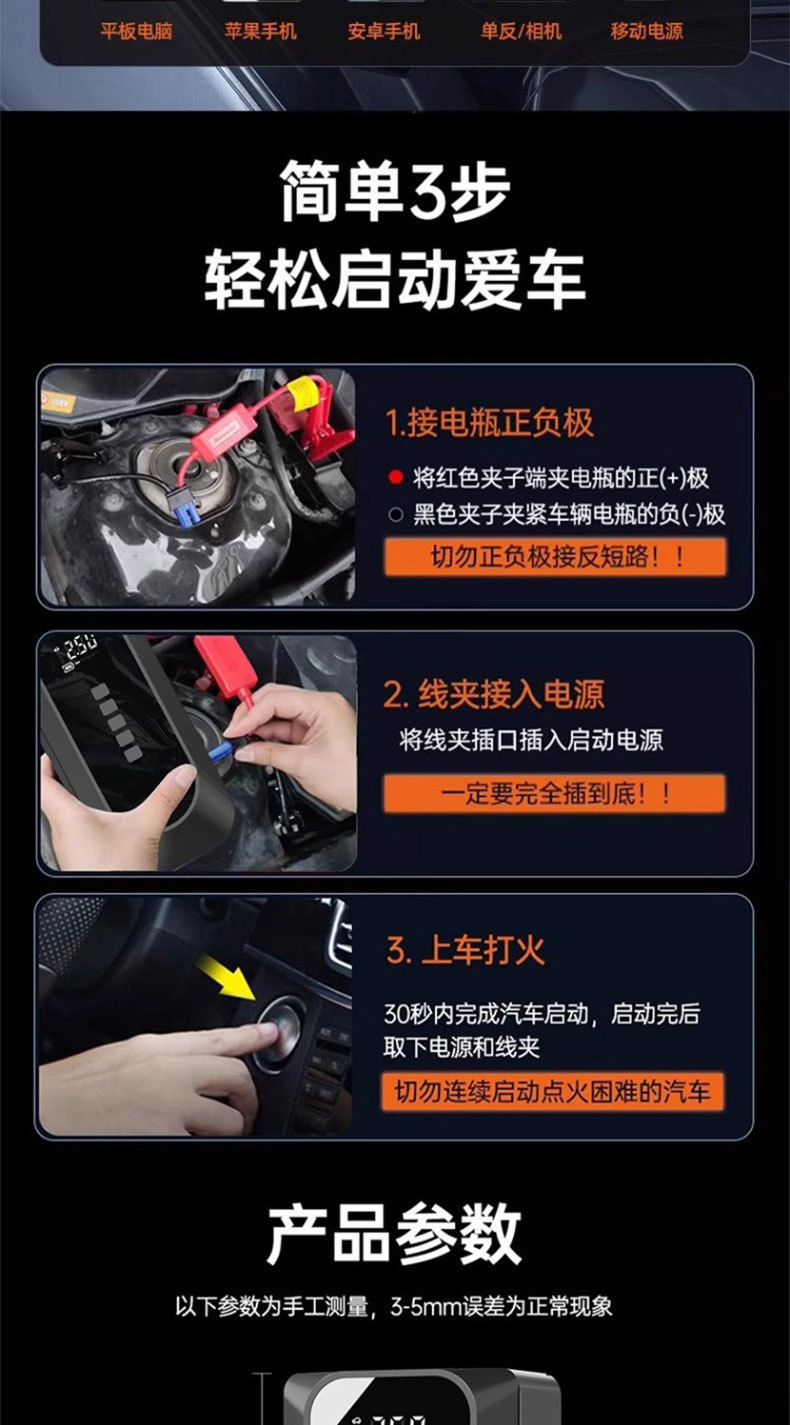 平板电脑 苹果手机 安卓手机 单反/相机 移动电源

简单3步
轻松启动爱车

1.接电瓶正负极

将红色夹子端夹电瓶的正(+)极
黑色夹子夹紧车辆电瓶的负(-)极

切勿正负极接反短路！！

2. 线夹接入电源

将线夹插口插入启动电源

一定要完全插到底！！

3. 上车打火

30秒内完成汽车启动，启动完后取下电源和线夹

切勿连续启动点火困难的汽车

产品参数

以下参数为手工测量，3-5mm误差为正常现象